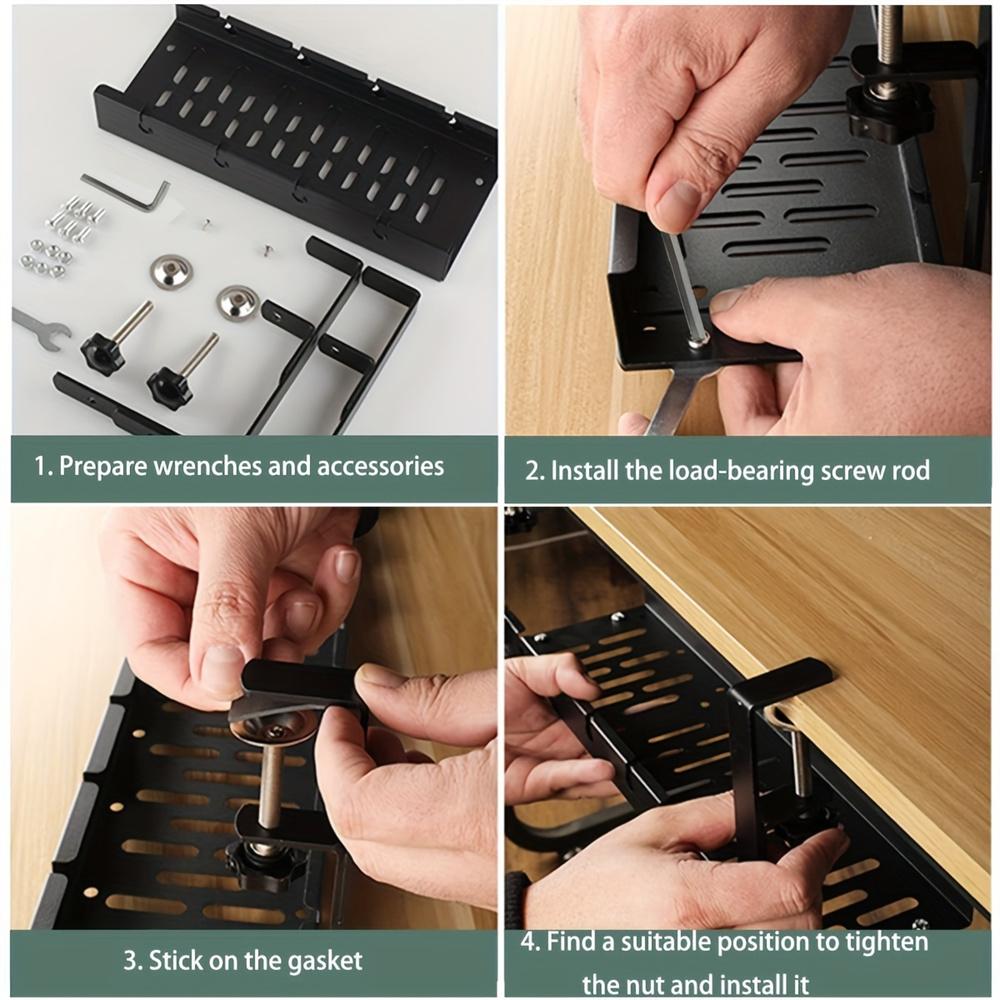 1. Prepare wrenches and accessories

2. Install the load-bearing screw rod

3. Stick on the gasket

4. Find a suitable position to tighten the nut and install it