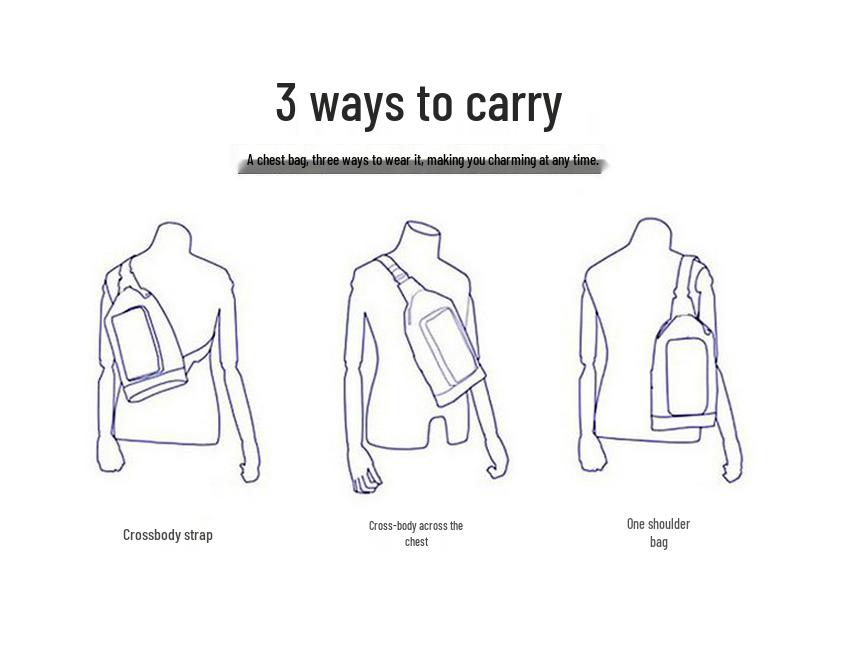 3 ways to carry

A chest bag, three ways to wear it, making you charming at any time.

Crossbody strap

Cross-body across the chest

One shoulder bag