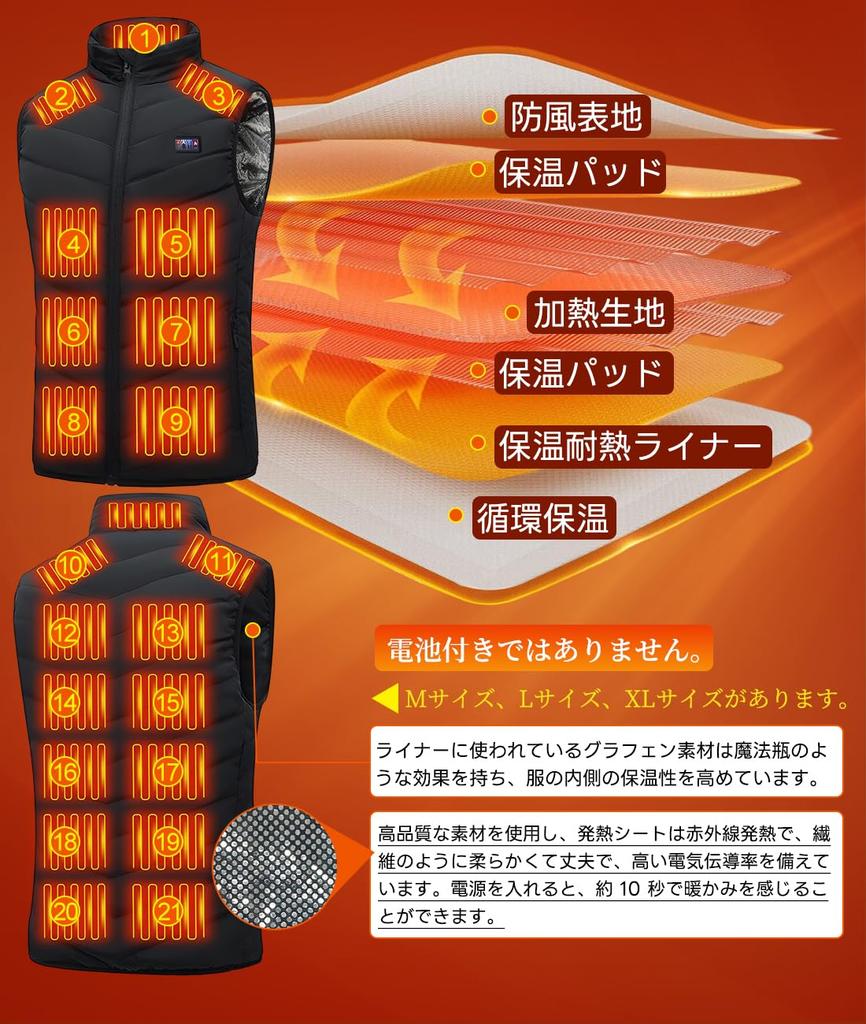 1
2
3
4
5
6
7
8
9

防風表地
保温パッド
加熱生地
保温パッド
保温耐熱ライナー
循環保温

10
11
12
13
14
15
16
17
18
19
20
21

電池付きではありません。

Mサイズ、Lサイズ、XLサイズがあります。

ライナーに使われているグラフェン素材は魔法瓶のような効果を持ち、服の内側の保温性を高めています。

高品質な素材を使用し、発熱シートは赤外線発熱で、繊維のように柔らかくて丈夫で、高い電気伝導率を備えています。電源を入れると、約 10 秒で暖かみを感じることができます。