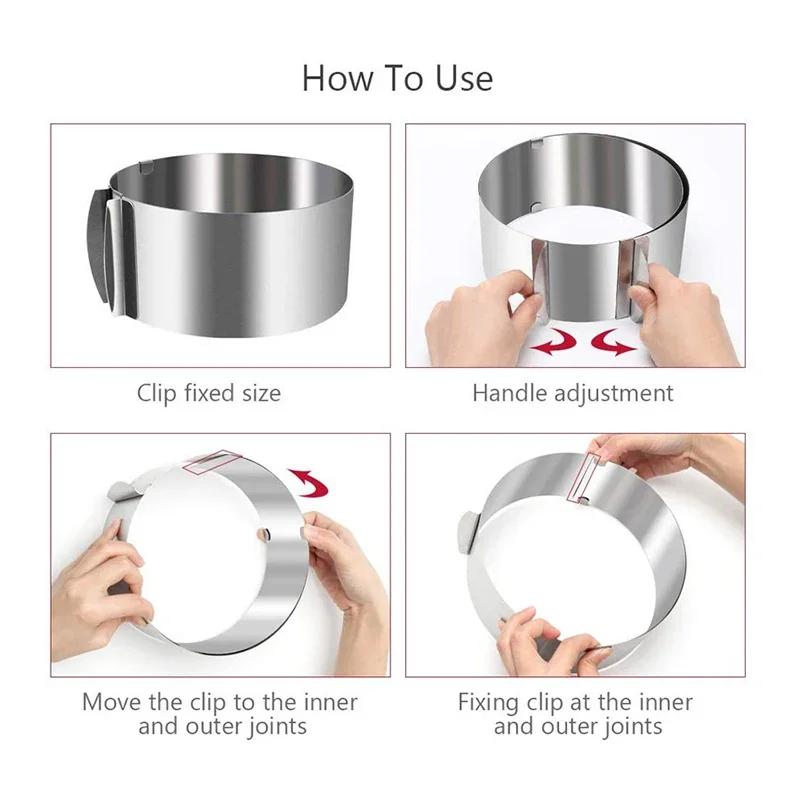 How To Use

Clip fixed size

Handle adjustment

Move the clip to the inner and outer joints

Fixing clip at the inner and outer joints