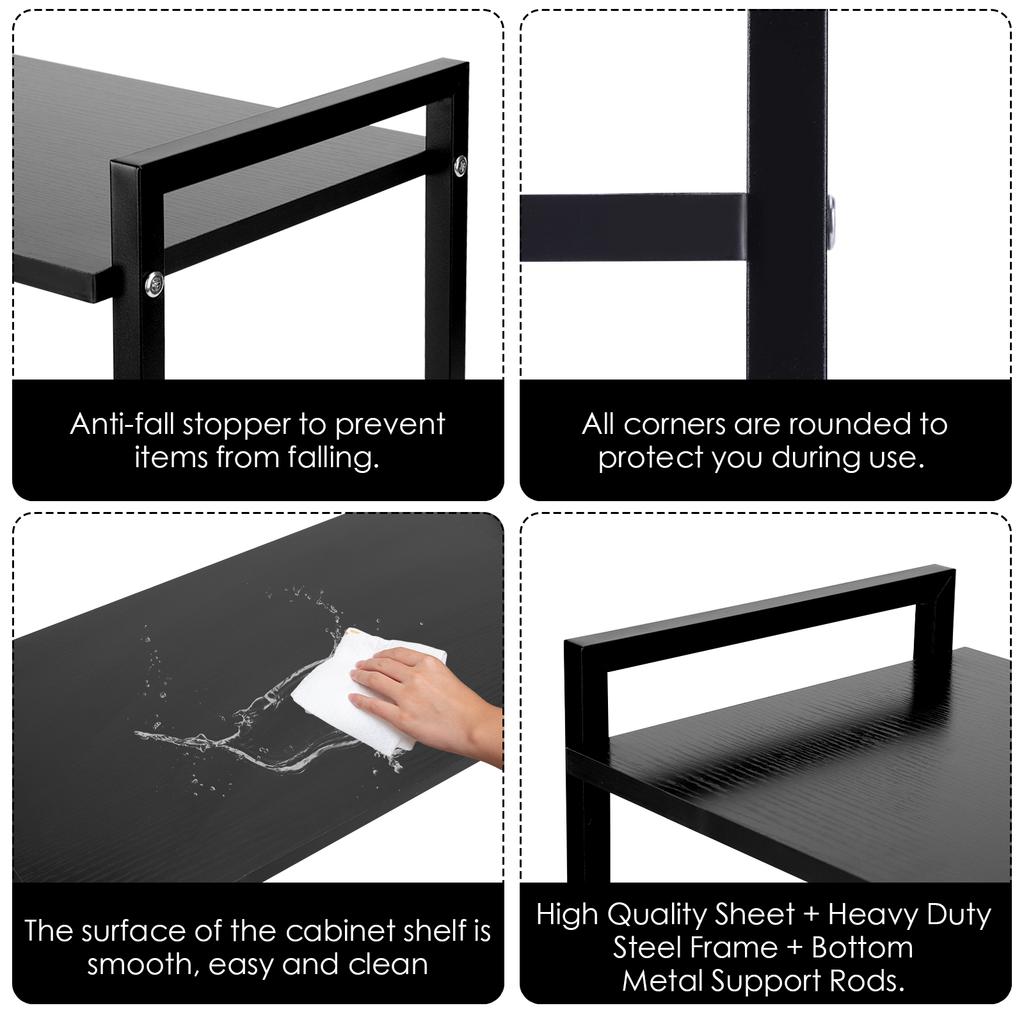 Anti-fall stopper to prevent items from falling.

All corners are rounded to protect you during use.

The surface of the cabinet shelf is smooth, easy and clean

High Quality Sheet + Heavy Duty Steel Frame + Bottom Metal Support Rods.