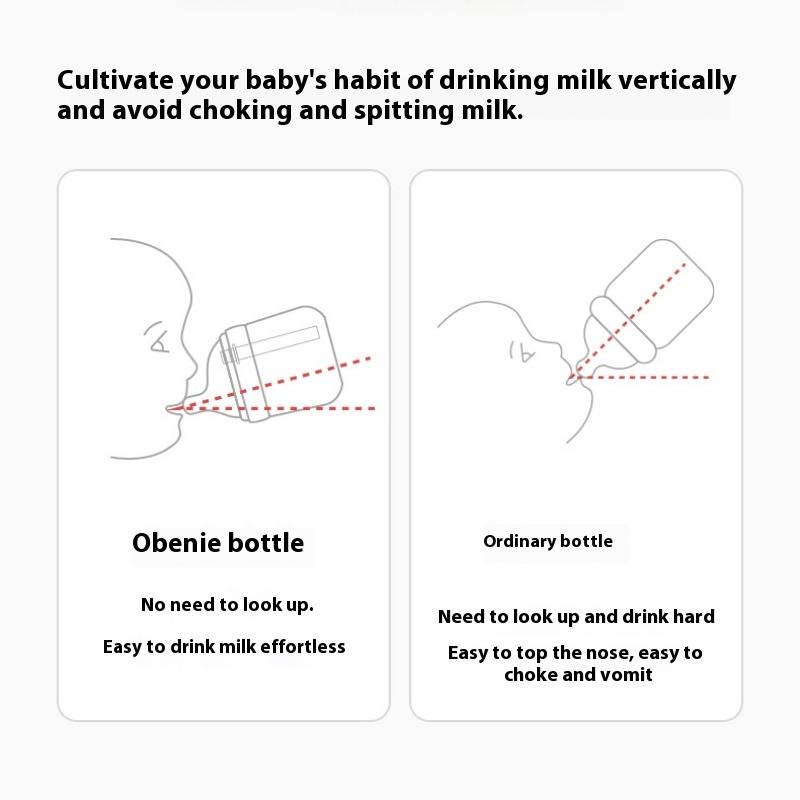 Cultivate your baby's habit of drinking milk vertically and avoid choking and spitting milk.

Obenie bottle

No need to look up.

Easy to drink milk effortless

Ordinary bottle

Need to look up and drink hard

Easy to top the nose, easy to choke and vomit