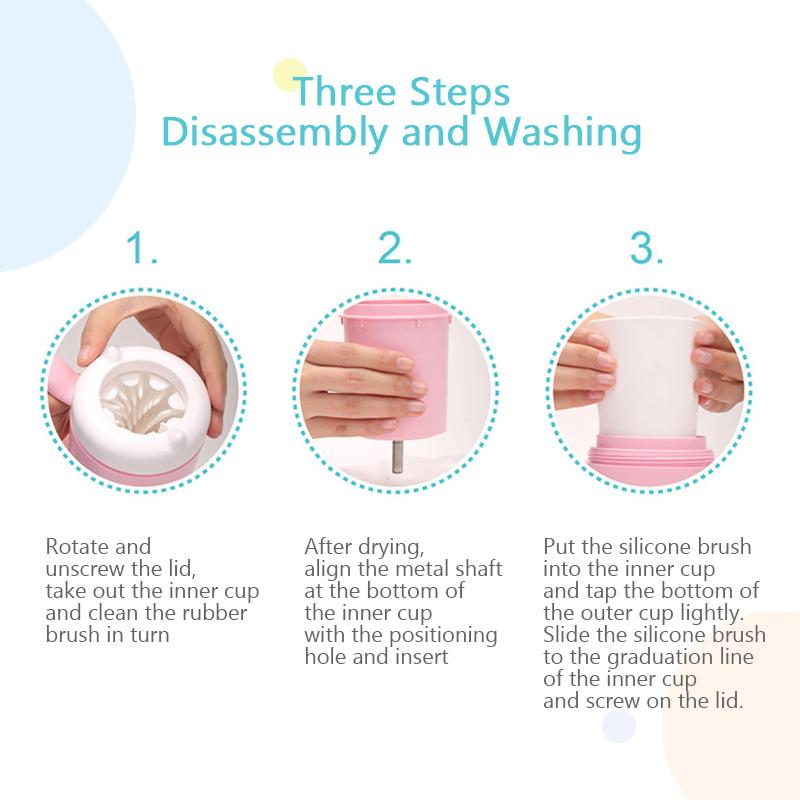 Three Steps
Disassembly and Washing

1.

Rotate and unscrew the lid, take out the inner cup and clean the rubber brush in turn

2.

After drying, align the metal shaft at the bottom of the inner cup with the positioning hole and insert

3.

Put the silicone brush into the inner cup and tap the bottom of the outer cup lightly. Slide the silicone brush to the graduation line of the inner cup and screw on the lid.