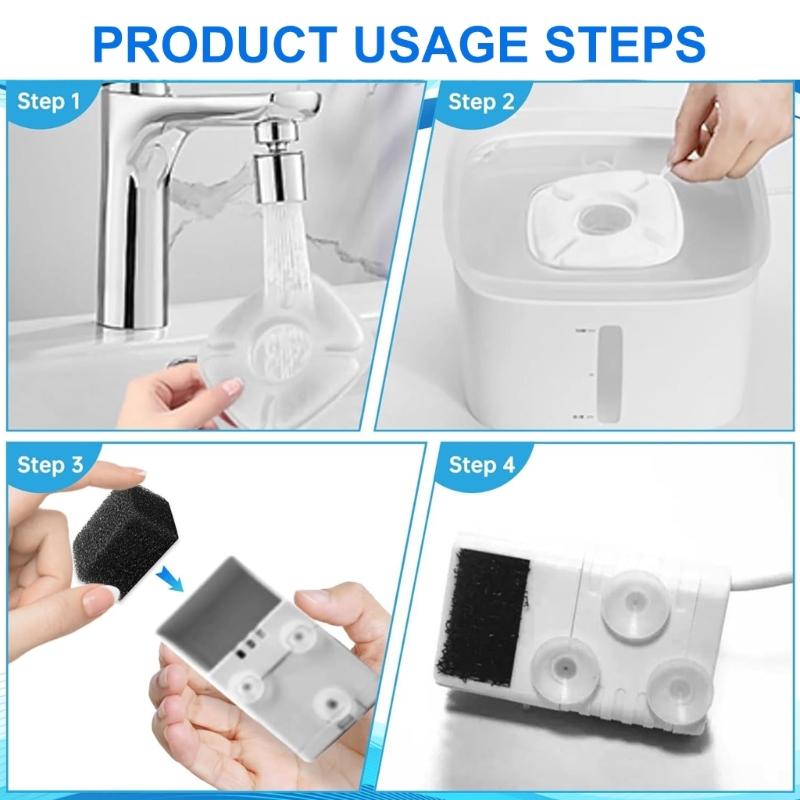 PRODUCT USAGE STEPS

Step 1

Step 2

Step 3

Step 4