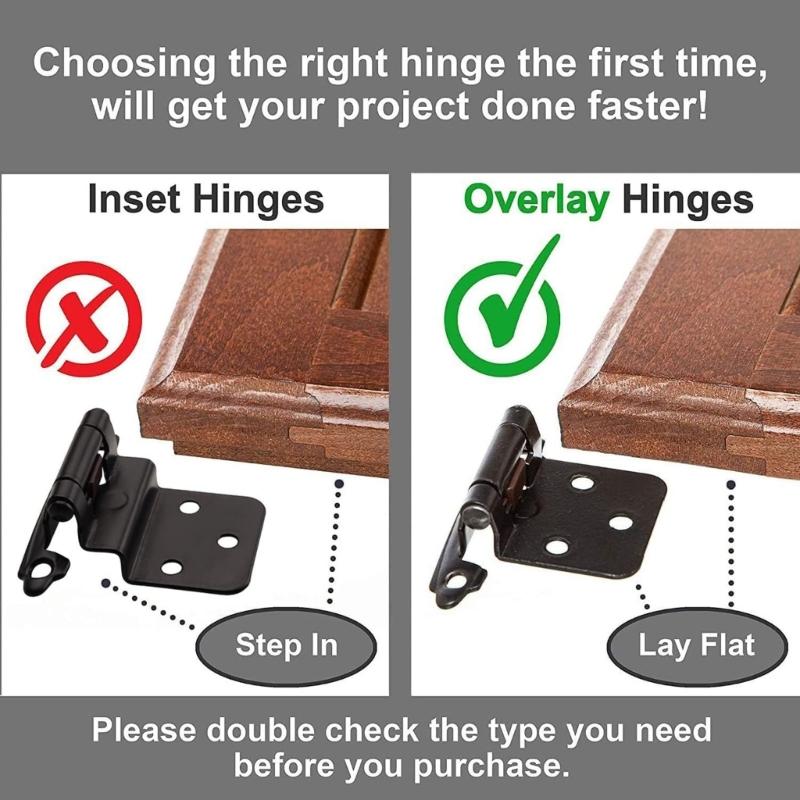 Choosing the right hinge the first time, will get your project done faster!

Inset Hinges

Step In

Overlay Hinges

Lay Flat

Please double check the type you need before you purchase.