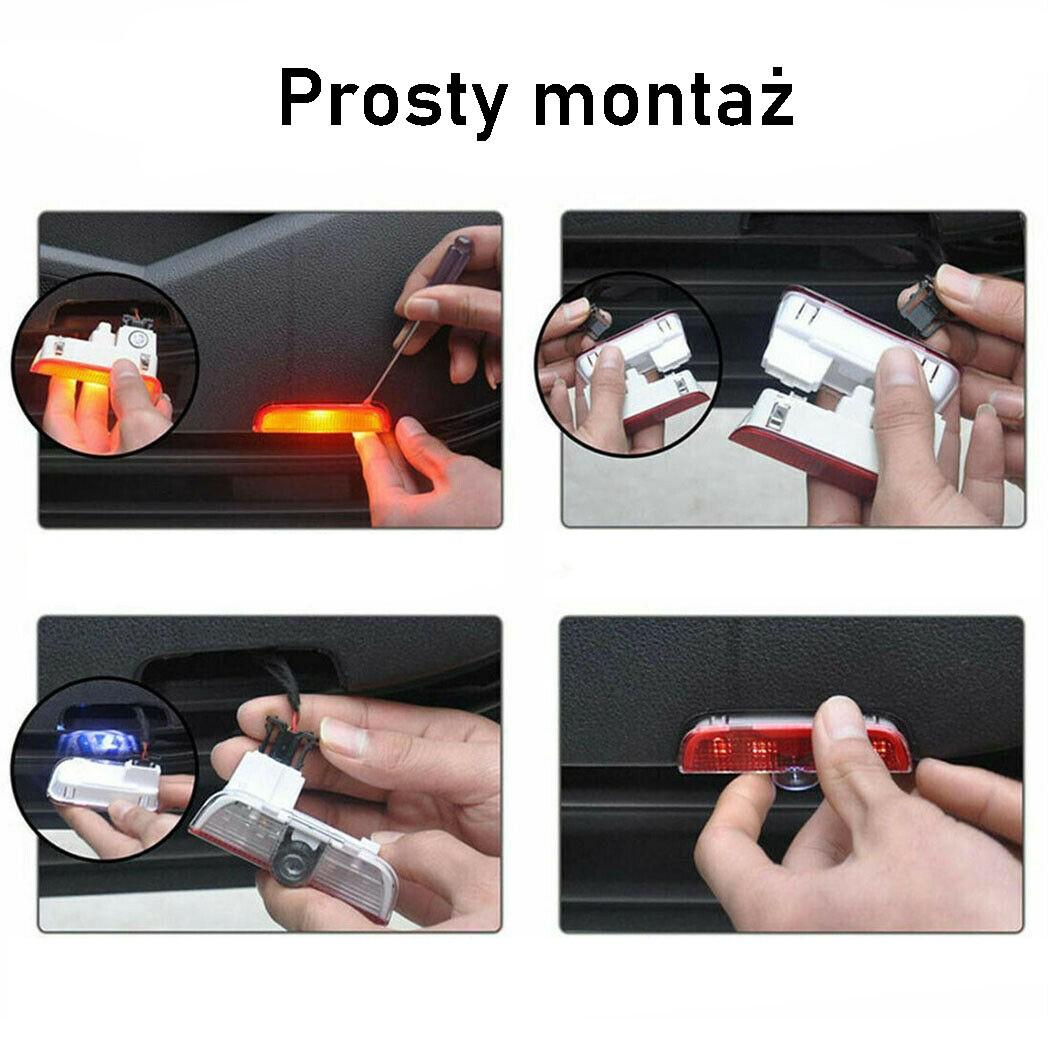 Prosty montaż