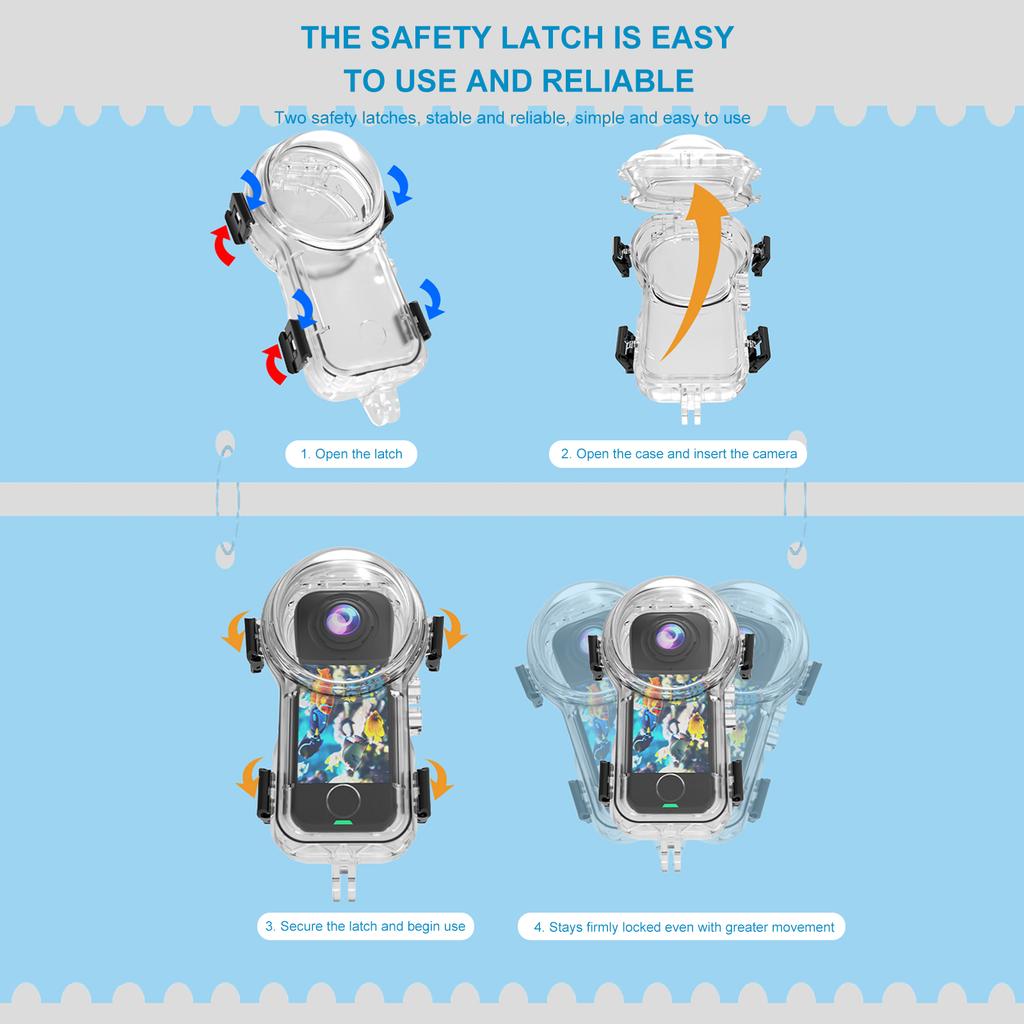 THE SAFETY LATCH IS EASY TO USE AND RELIABLE

Two safety latches, stable and reliable, simple and easy to use

1. Open the latch

2. Open the case and insert the camera

3. Secure the latch and begin use

4. Stays firmly locked even with greater movement