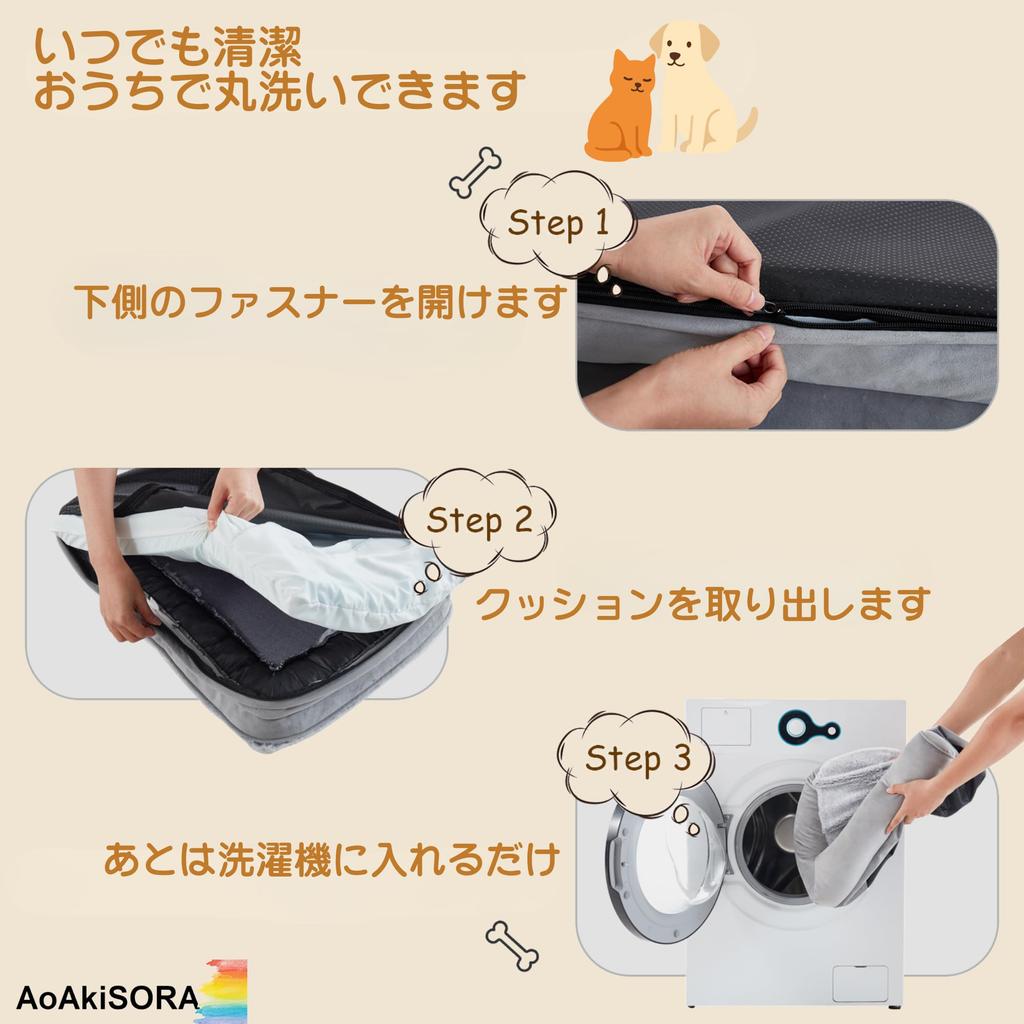 いつでも清潔
おうちで丸洗いできます

Step 1

下側のファスナーを開けます

Step 2

クッションを取り出します

Step 3

あとは洗濯機に入れるだけ

AoAkiSORA