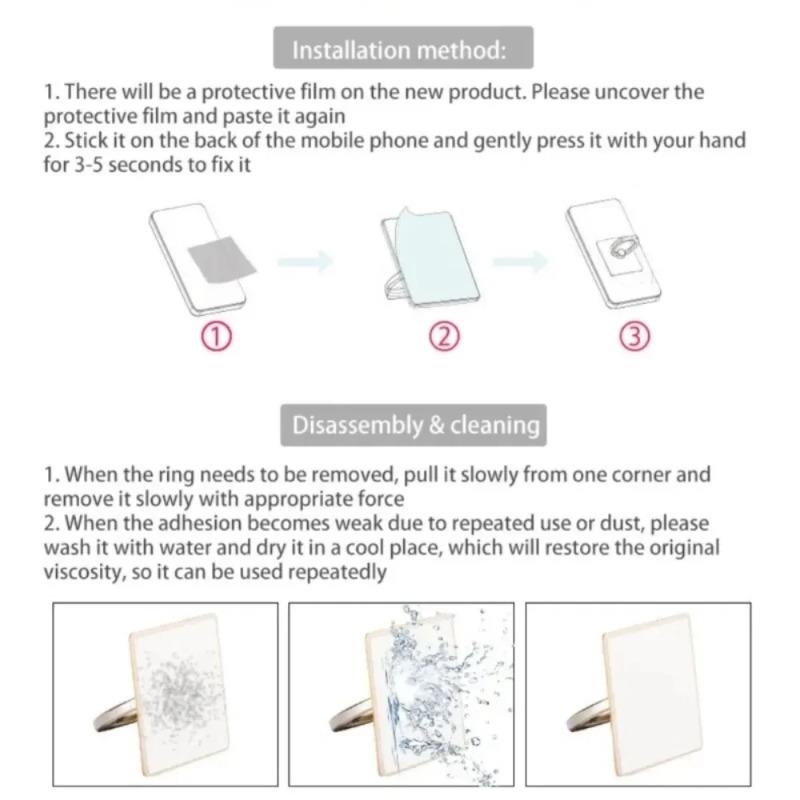 Installation method:

1. There will be a protective film on the new product. Please uncover the protective film and paste it again
2. Stick it on the back of the mobile phone and gently press it with your hand for 3-5 seconds to fix it

①

②

③

Disassembly & cleaning

1. When the ring needs to be removed, pull it slowly from one corner and remove it slowly with appropriate force
2. When the adhesion becomes weak due to repeated use or dust, please wash it with water and dry it in a cool place, which will restore the original viscosity, so it can be used repeatedly