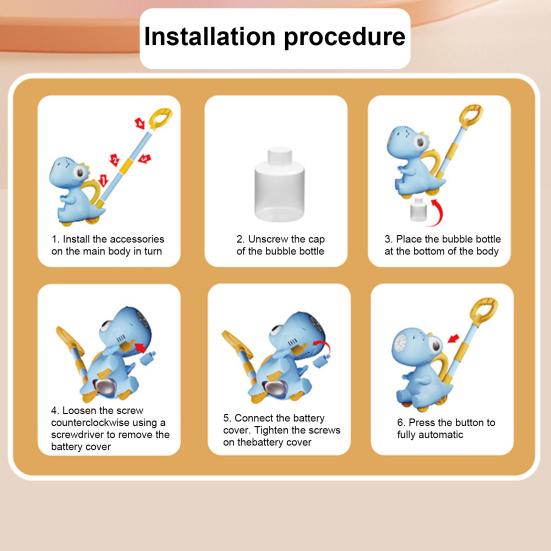 Installation procedure

1. Install the accessories on the main body in turn

2. Unscrew the cap of the bubble bottle

3. Place the bubble bottle at the bottom of the body

4. Loosen the screw counterclockwise using a screwdriver to remove the battery cover

5. Connect the battery cover. Tighten the screws on thebattery cover

6. Press the button to fully automatic