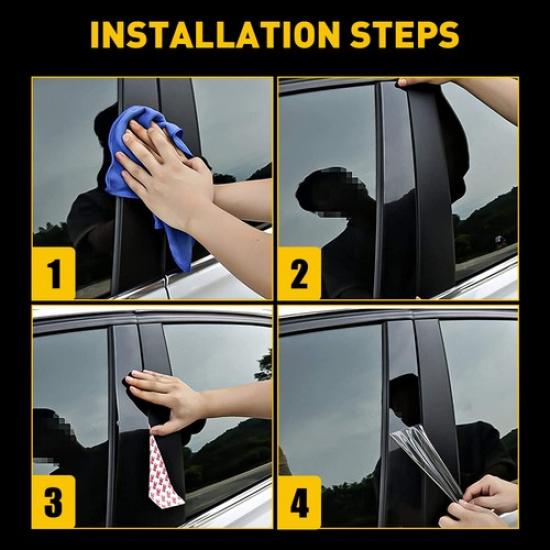 INSTALLATION STEPS

1

2

3

4