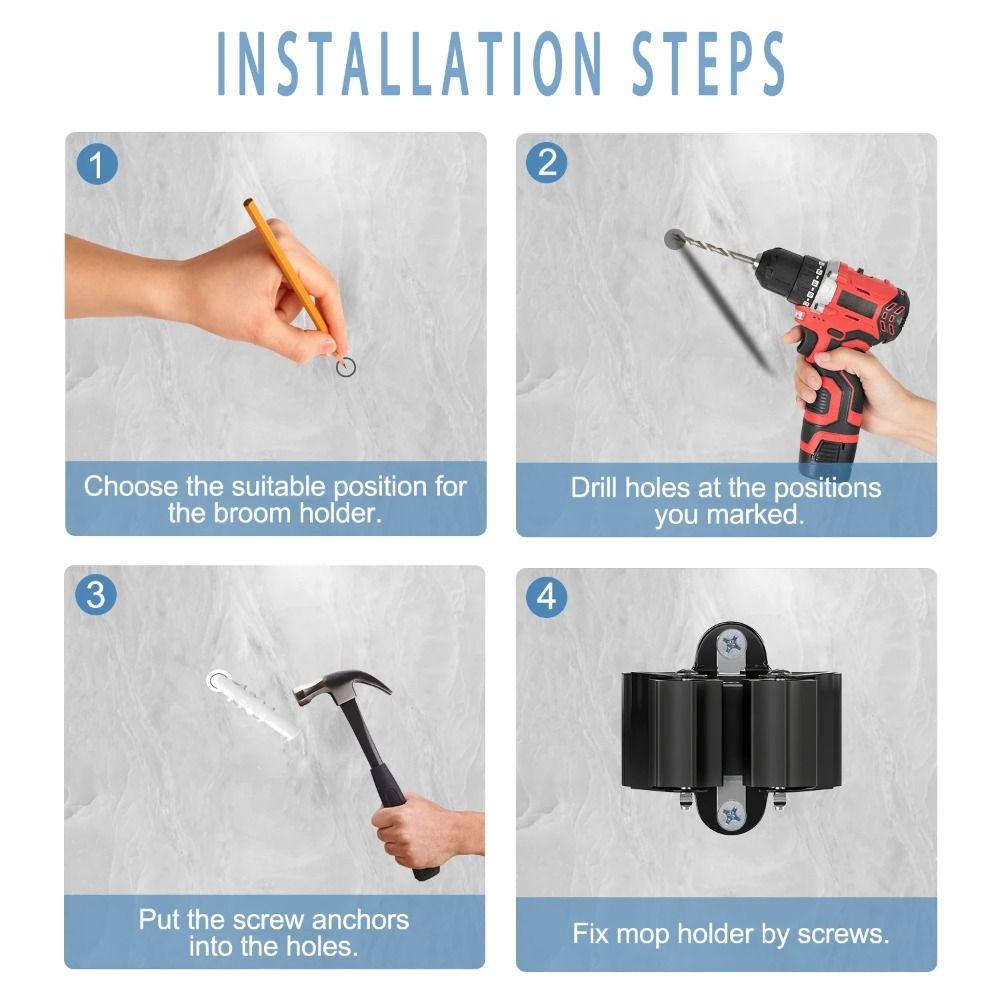 INSTALLATION STEPS

1

Choose the suitable position for the broom holder.

2

Drill holes at the positions you marked.

3

Put the screw anchors into the holes.

4

Fix mop holder by screws.