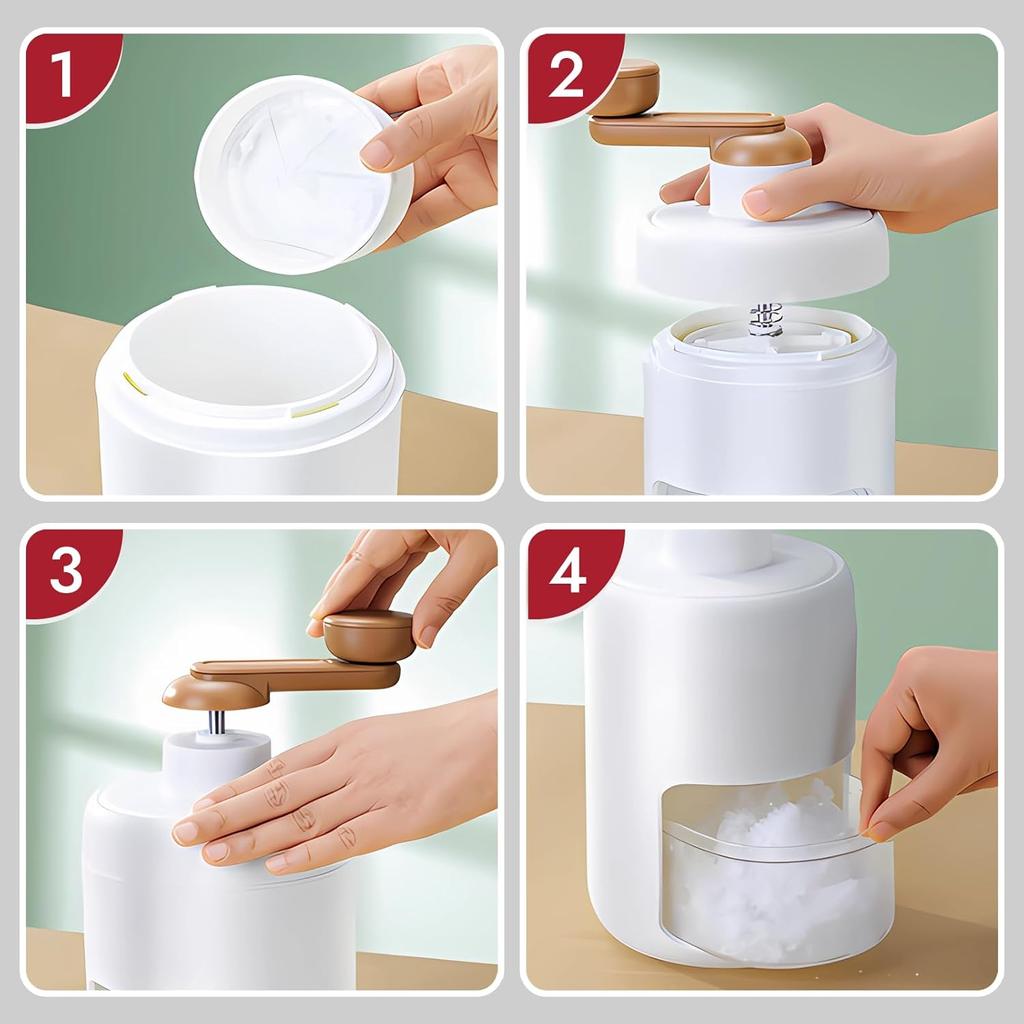 1

2

3

4