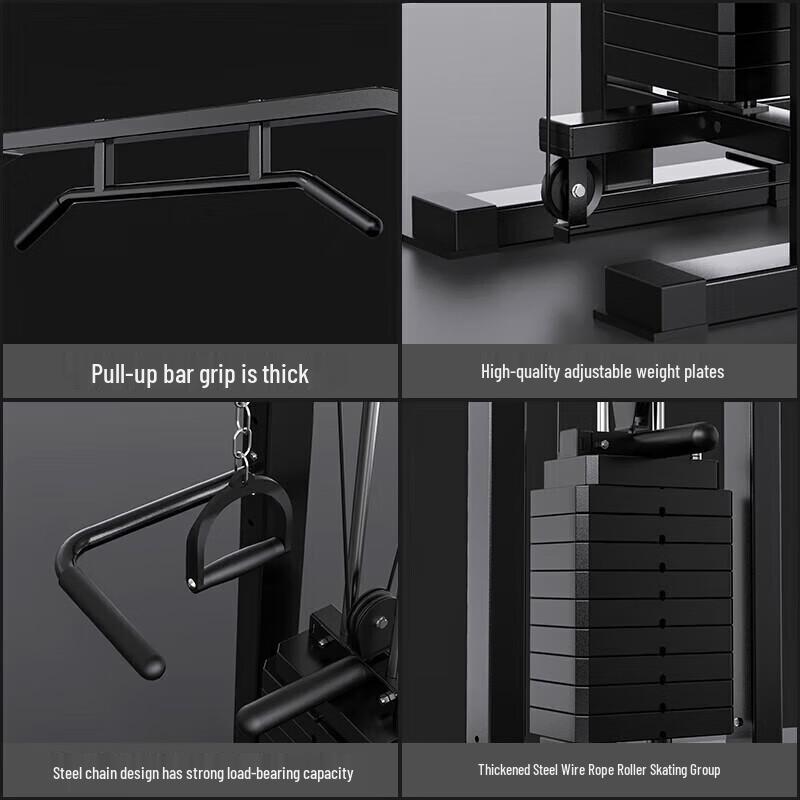 Pull-up bar grip is thick

High-quality adjustable weight plates

Steel chain design has strong load-bearing capacity

Thickened Steel Wire Rope Roller Skating Group