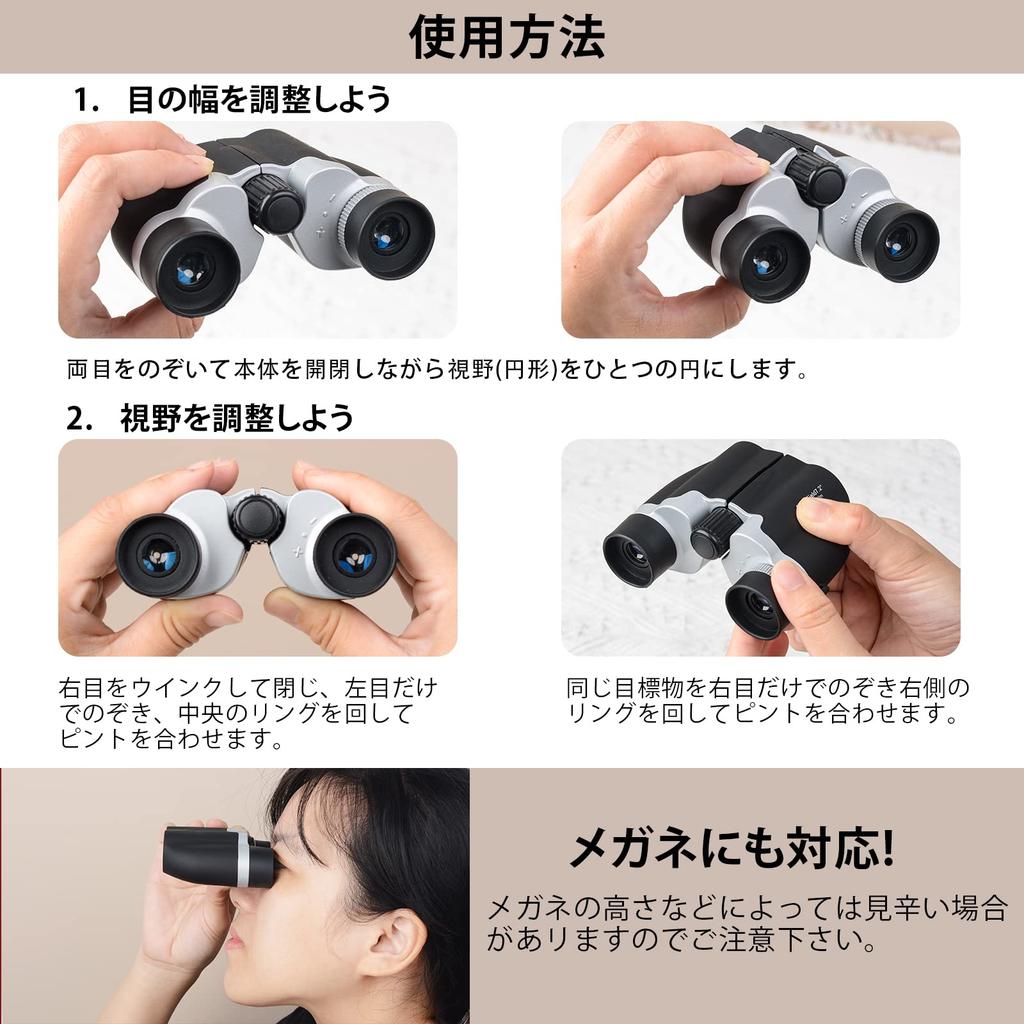 使用方法

1. 目の幅を調整しよう

両目をのぞいて本体を開閉しながら視野(円形)をひとつの円にします。

2. 視野を調整しよう

右目をウインクして閉じ、左目だけでのぞき、中央のリングを回してピントを合わせます。

同じ目標物を右目だけでのぞき右側のリングを回してピントを合わせます。

メガネにも対応!

メガネの高さなどによっては見辛い場合がありますのでご注意下さい。