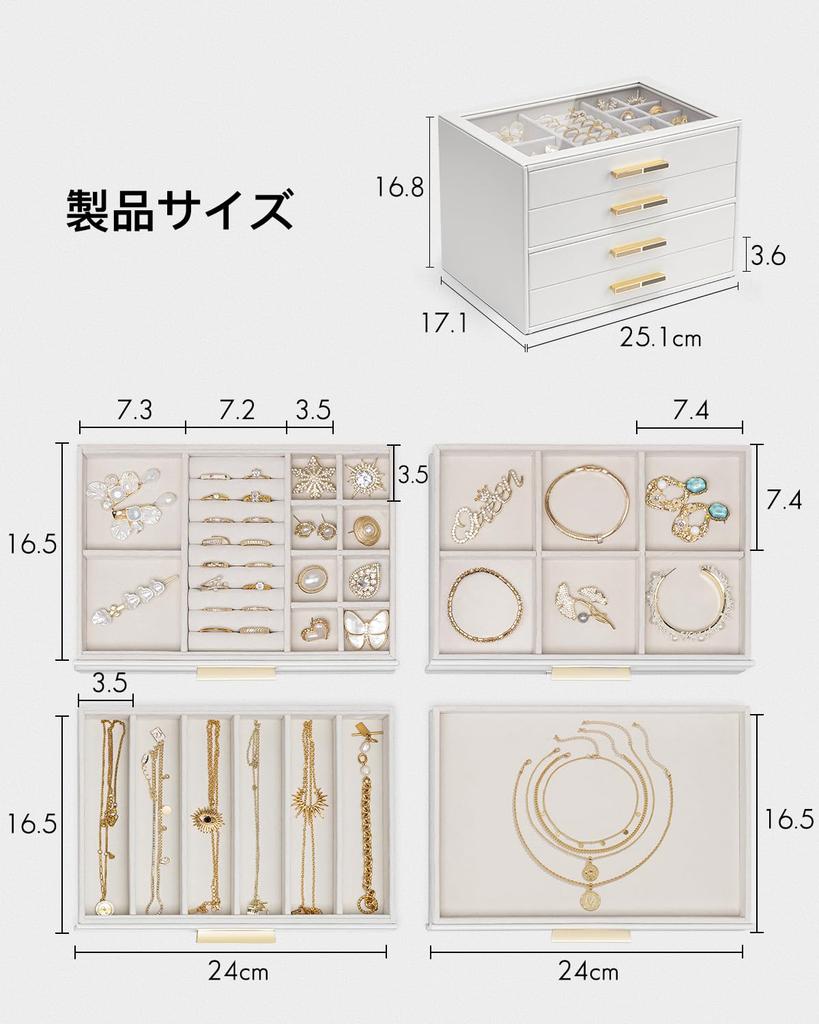 製品サイズ

16.8

3.6

17.1

25.1cm

7.3 7.2 3.5

3.5

16.5

7.4

7.4

3.5

16.5

16.5

24cm

24cm