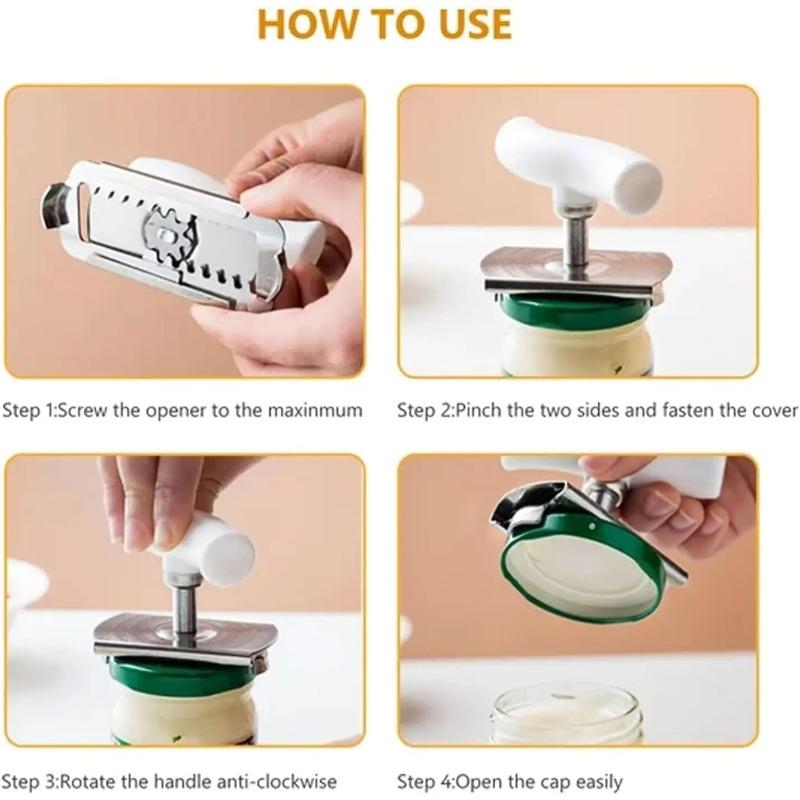 HOW TO USE

Step 1:Screw the opener to the maxinmum

Step 2:Pinch the two sides and fasten the cover

Step 3:Rotate the handle anti-clockwise

Step 4:Open the cap easily