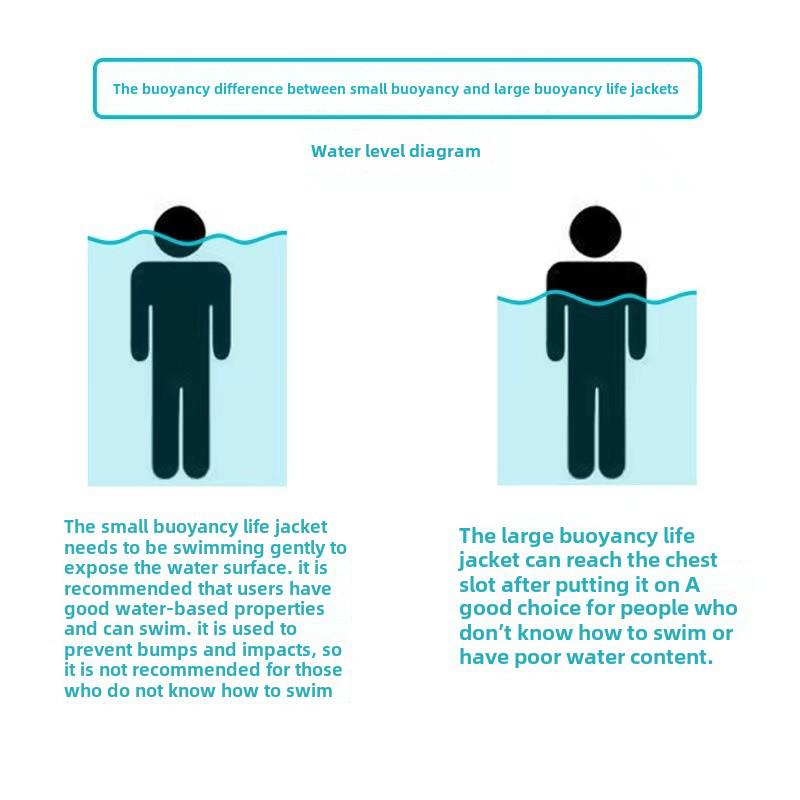 The buoyancy difference between small buoyancy and large buoyancy life jackets

Water level diagram

The small buoyancy life jacket needs to be swimming gently to expose the water surface. it is recommended that users have good water-based properties and can swim. it is used to prevent bumps and impacts, so it is not recommended for those who do not know how to swim

The large buoyancy life jacket can reach the chest slot after putting it on A good choice for people who don't know how to swim or have poor water content.