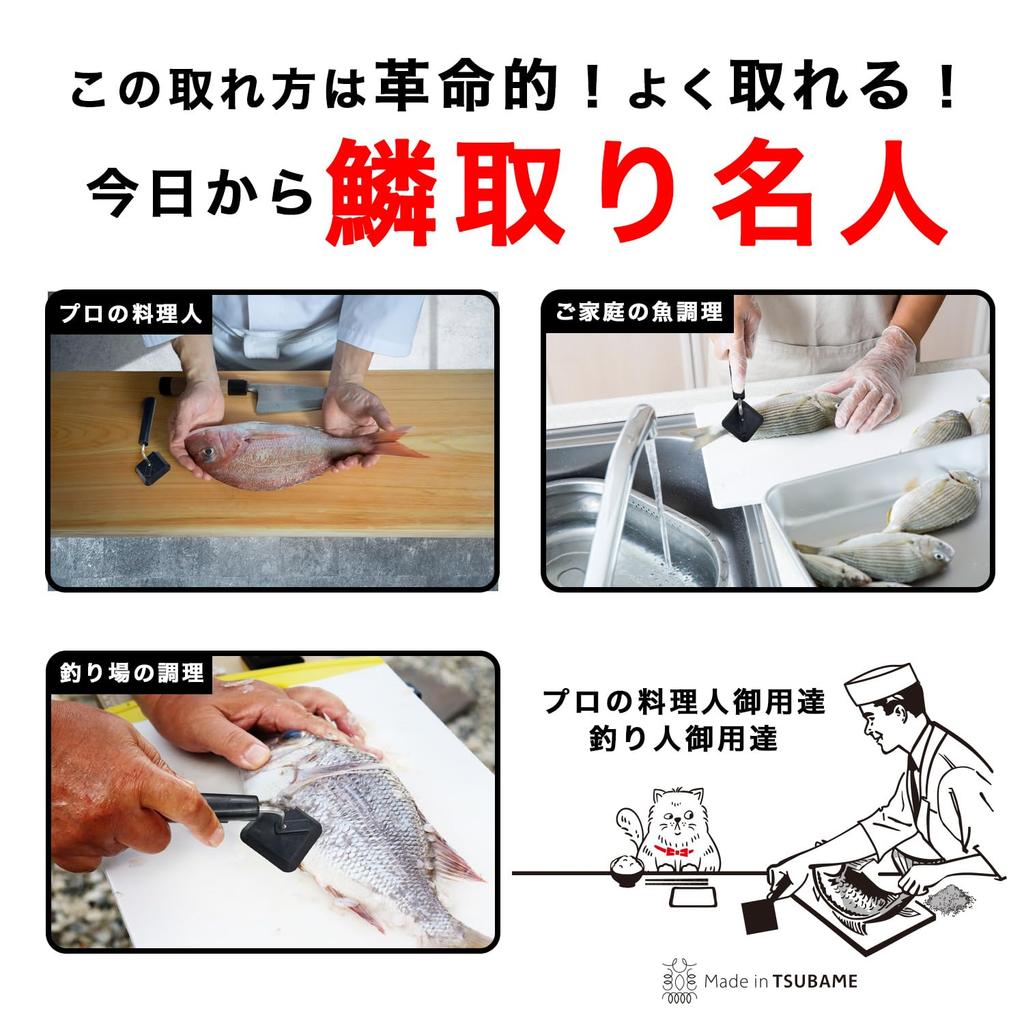 この取れ方は革命的！よく取れる！
今日から鱗取り名人

プロの料理人

ご家庭の魚調理

釣り場の調理

プロの料理人御用達
釣り人御用達

Made in TSUBAME