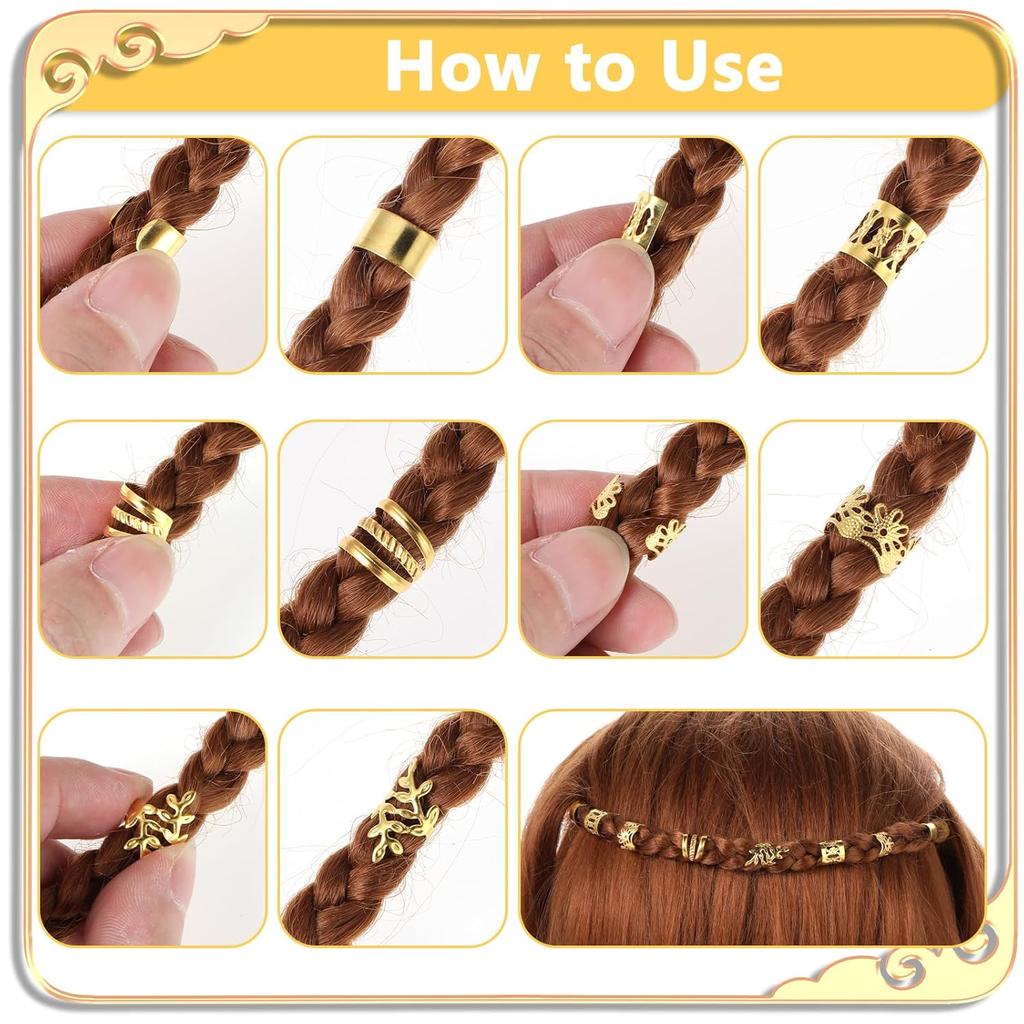 How to Use