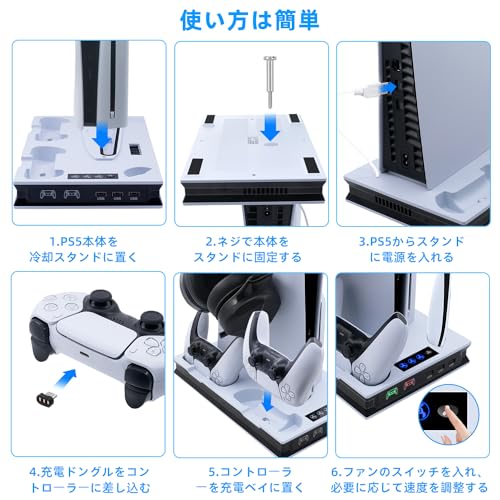 使い方は簡単

1.PS5本体を冷却スタンドに置く

2.ネジで本体をスタンドに固定する

3.PS5からスタンドに電源を入れる

4.充電ドングルをコントローラーに差し込む

5.コントローラーを充電ベイに置く

6.ファンのスイッチを入れ、必要に応じて速度を調整する