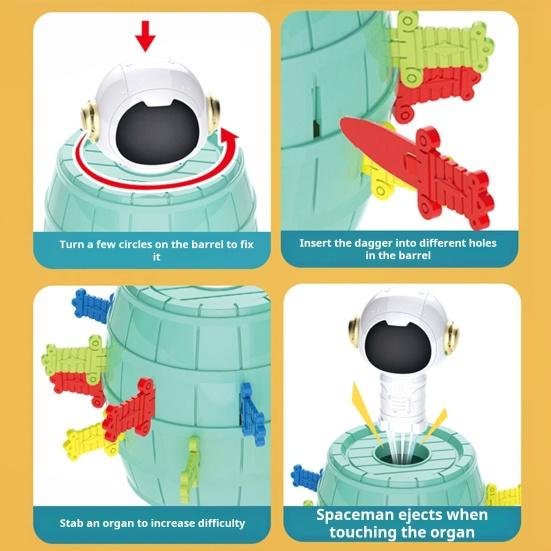 Turn a few circles on the barrel to fix it

Insert the dagger into different holes in the barrel

Stab an organ to increase difficulty

Spaceman ejects when touching the organ