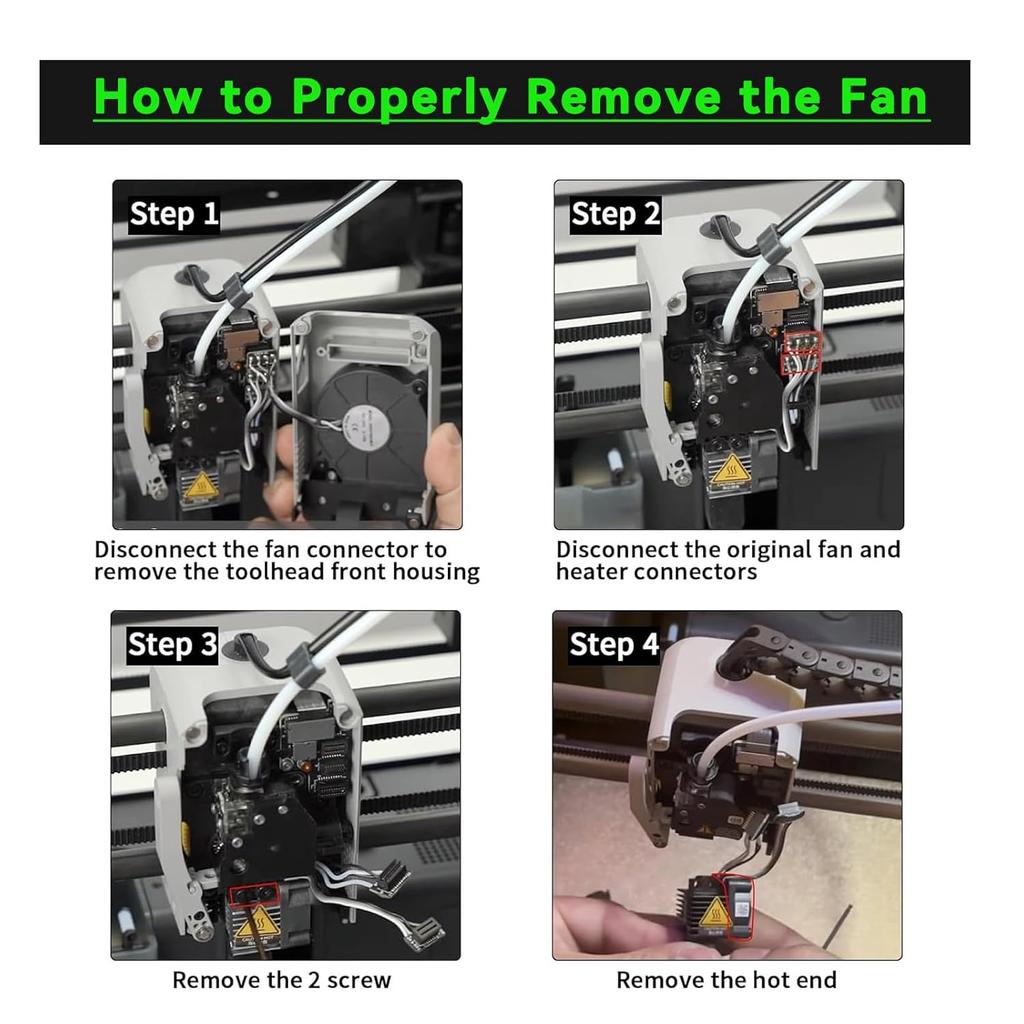 How to Properly Remove the Fan

Step 1

Disconnect the fan connector to remove the toolhead front housing

Step 2

Disconnect the original fan and heater connectors

Step 3

Remove the 2 screw

Step 4

Remove the hot end