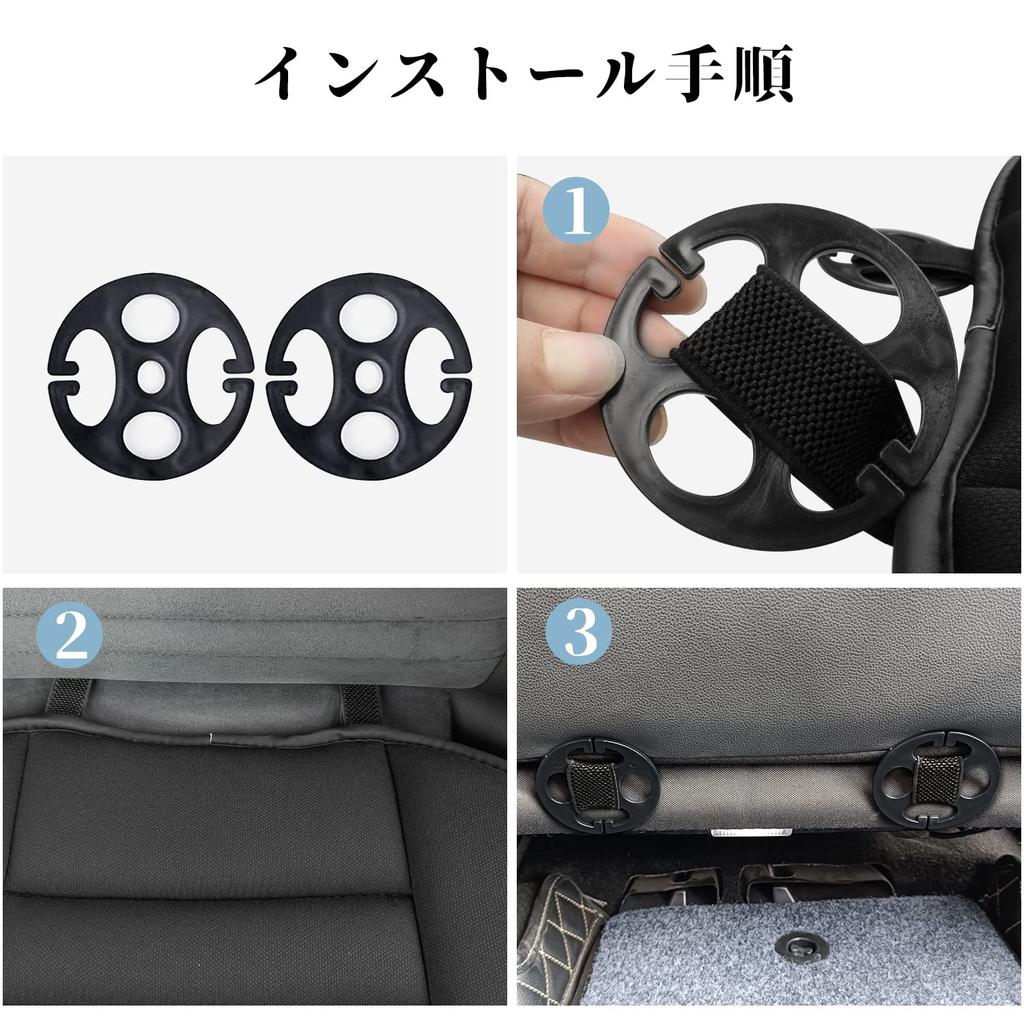 インストール手順

1

2

3