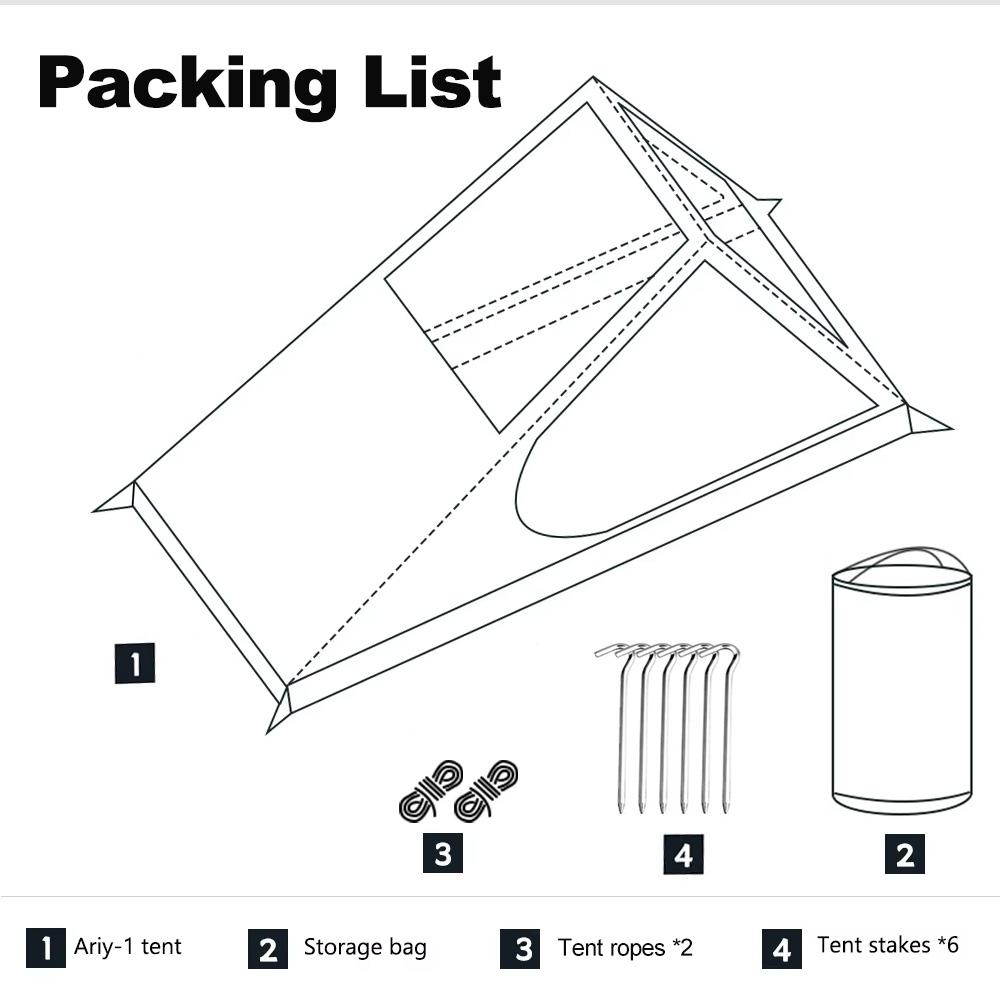 Packing List

1

3

4

2

1 Ariy-1 tent

2 Storage bag

3 Tent ropes *2

4 Tent stakes *6