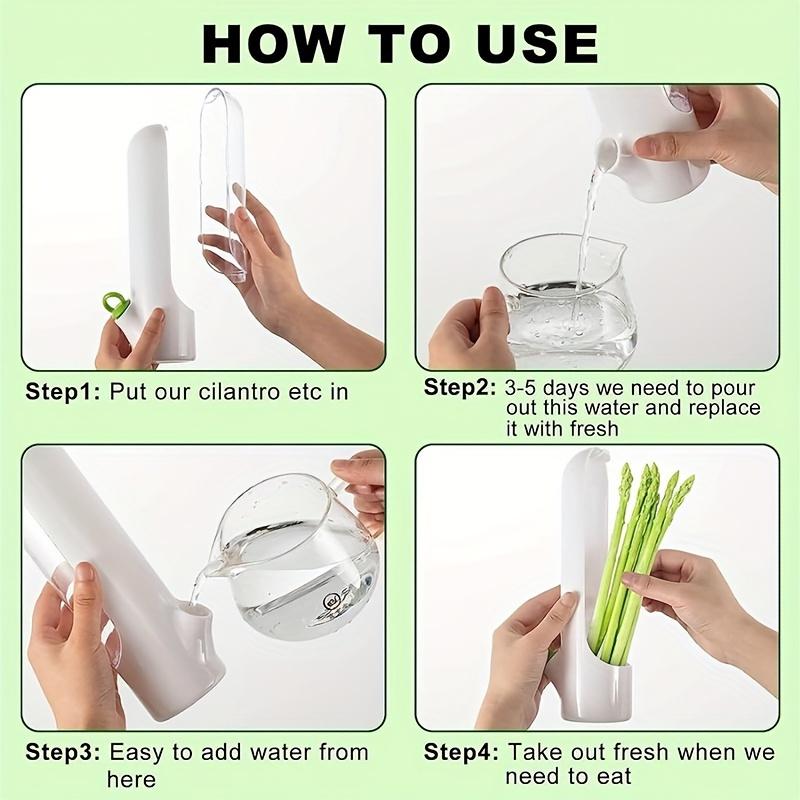 HOW TO USE

Step1: Put our cilantro etc in

Step2: 3-5 days we need to pour out this water and replace it with fresh

Step3: Easy to add water from here

Step4: Take out fresh when we need to eat