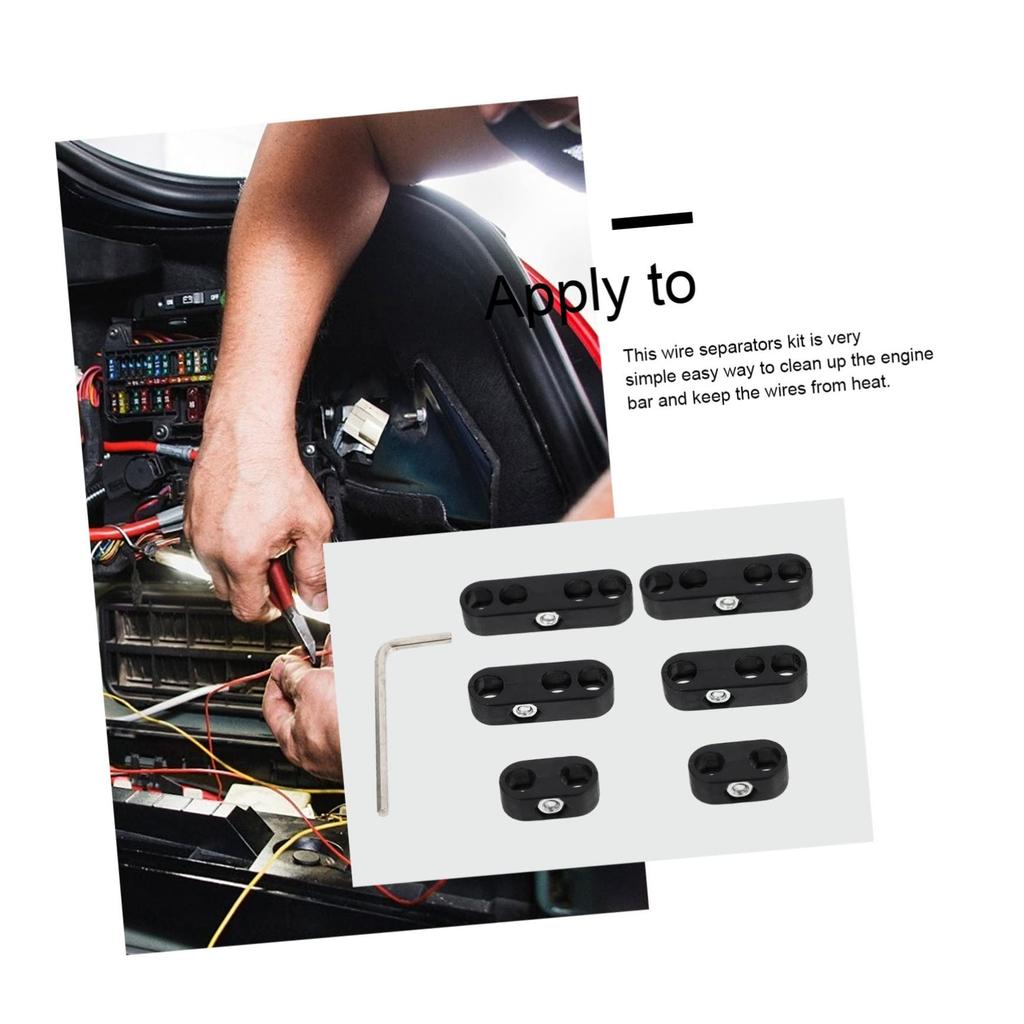 Apply to

This wire separators kit is very simple easy way to clean up the engine bar and keep the wires from heat.