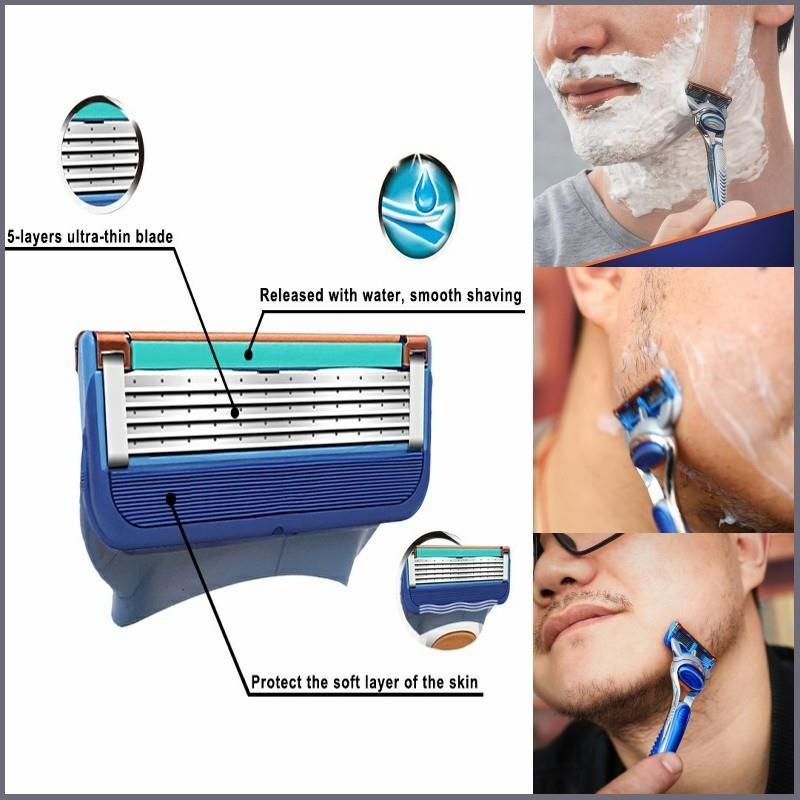 5-layers ultra-thin blade

Released with water, smooth shaving

Protect the soft layer of the skin