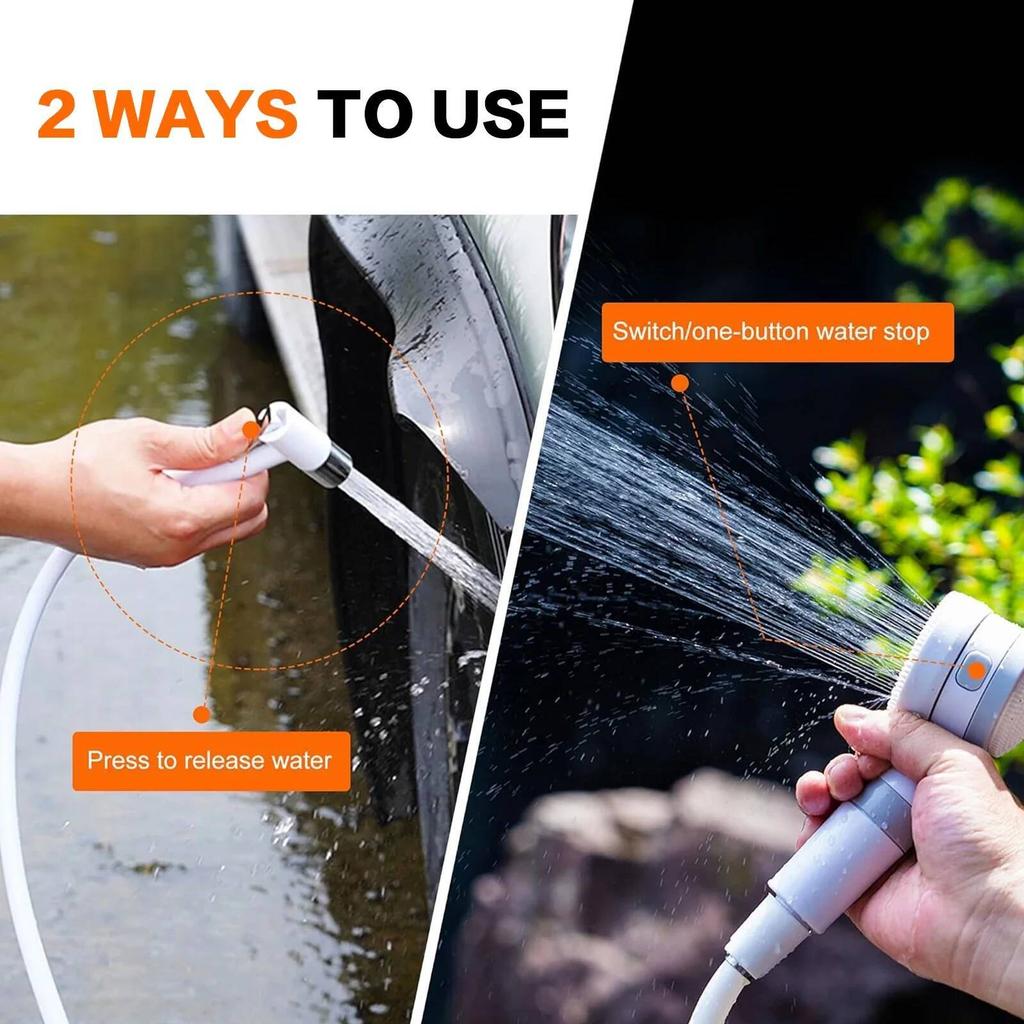 2 WAYS TO USE

Switch/one-button water stop

Press to release water