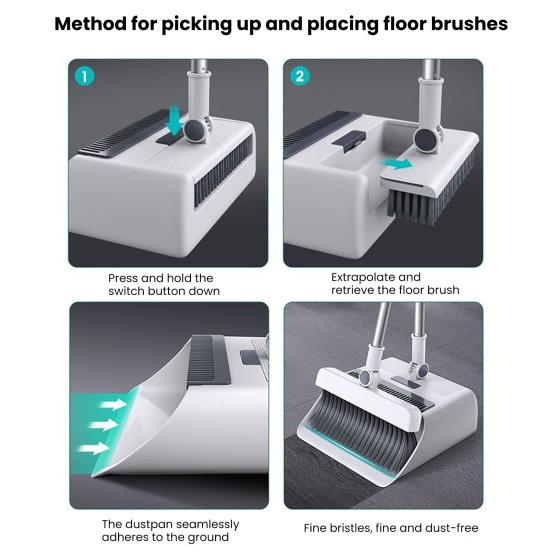 Method for picking up and placing floor brushes

1

Press and hold the switch button down

2

Extrapolate and retrieve the floor brush

The dustpan seamlessly adheres to the ground

Fine bristles, fine and dust-free