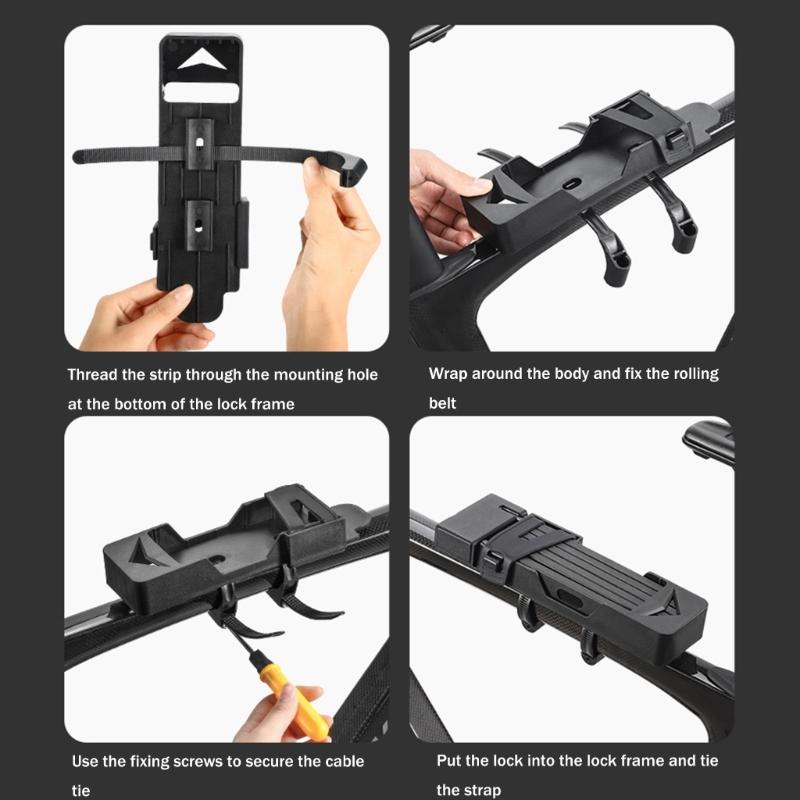 Thread the strip through the mounting hole at the bottom of the lock frame

Wrap around the body and fix the rolling belt

Use the fixing screws to secure the cable tie

Put the lock into the lock frame and tie the strap