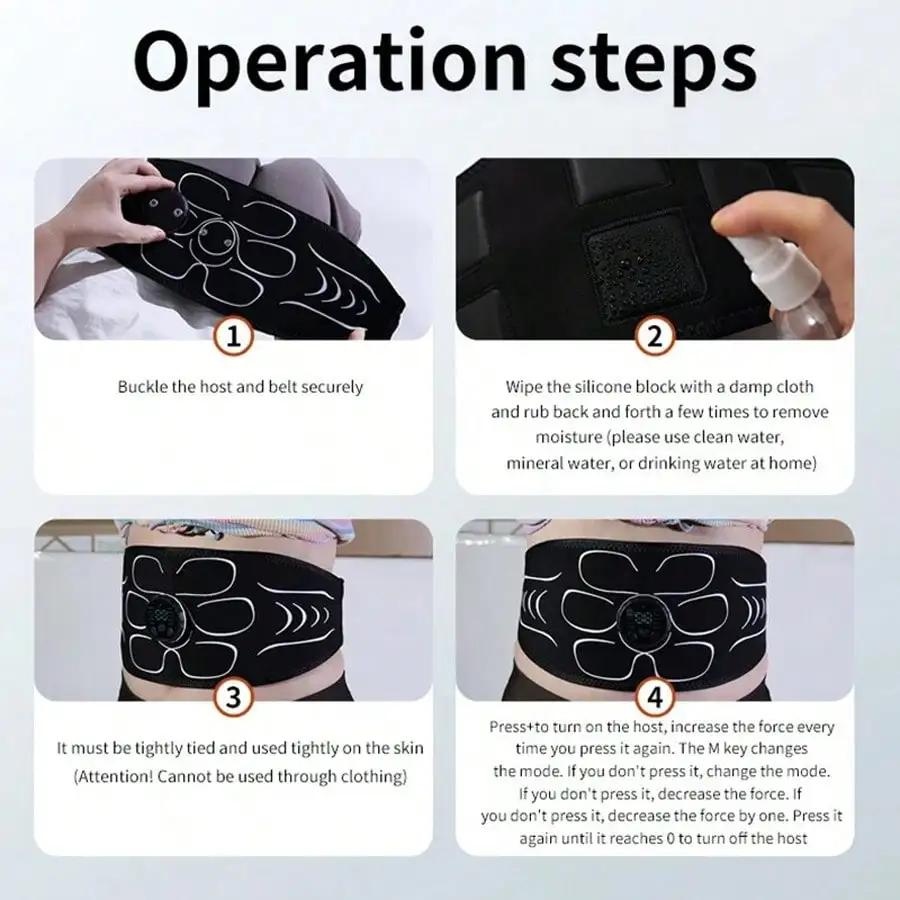 Operation steps

1

Buckle the host and belt securely

2

Wipe the silicone block with a damp cloth and rub back and forth a few times to remove moisture (please use clean water, mineral water, or drinking water at home)

3

It must be tightly tied and used tightly on the skin (Attention! Cannot be used through clothing)

4

Press+to turn on the host, increase the force every time you press it again. The M key changes the mode. If you don't press it, change the mode. If you don't press it, decrease the force. If you don't press it, decrease the force by one. Press it again until it reaches 0 to turn off the host