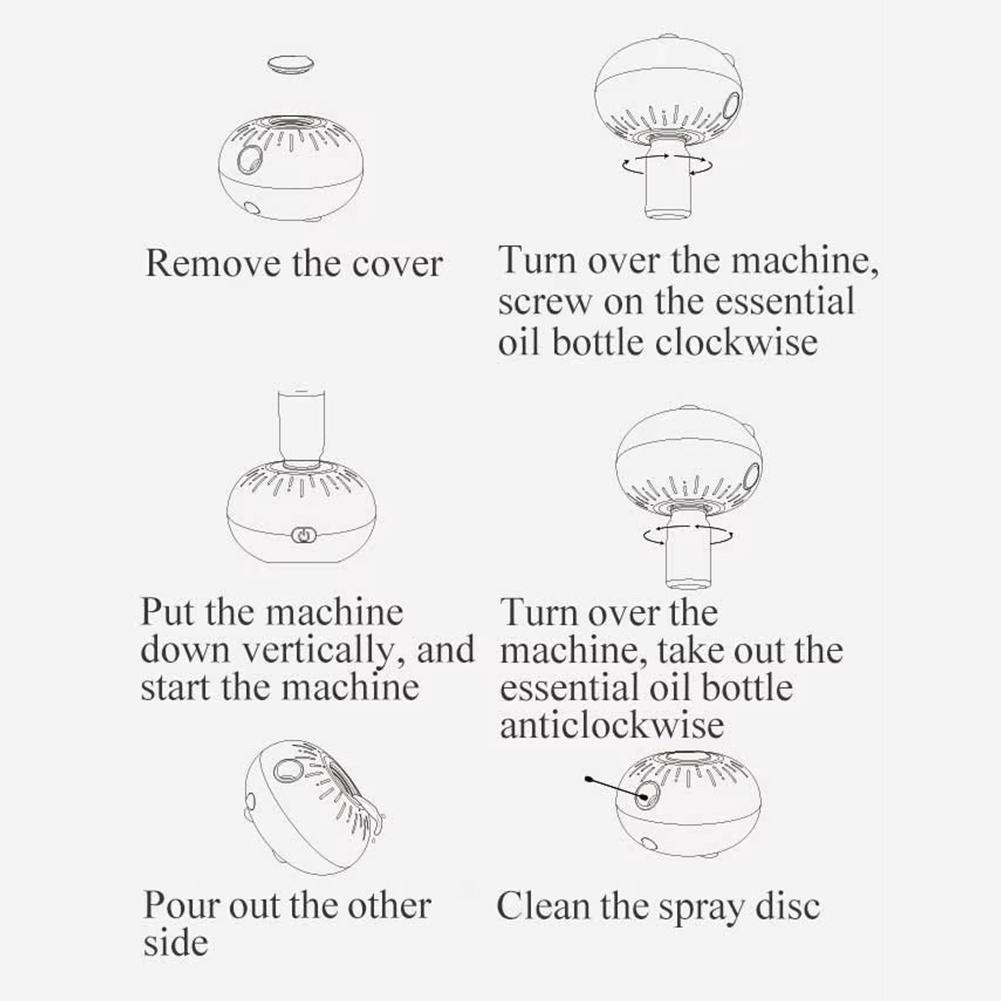 Remove the cover

Turn over the machine, screw on the essential oil bottle clockwise

Put the machine down vertically, and start the machine

Turn over the machine, take out the essential oil bottle anticlockwise

Pour out the other side

Clean the spray disc