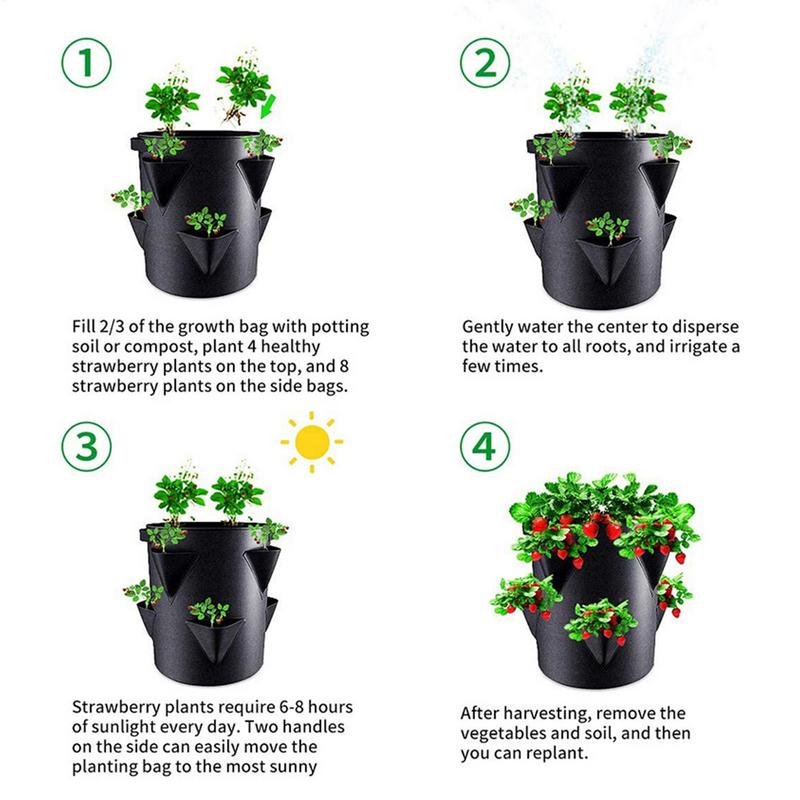 1

Fill 2/3 of the growth bag with potting soil or compost, plant 4 healthy strawberry plants on the top, and 8 strawberry plants on the side bags.

2

Gently water the center to disperse the water to all roots, and irrigate a few times.

3

Strawberry plants require 6-8 hours of sunlight every day. Two handles on the side can easily move the planting bag to the most sunny

4

After harvesting, remove the vegetables and soil, and then you can replant.