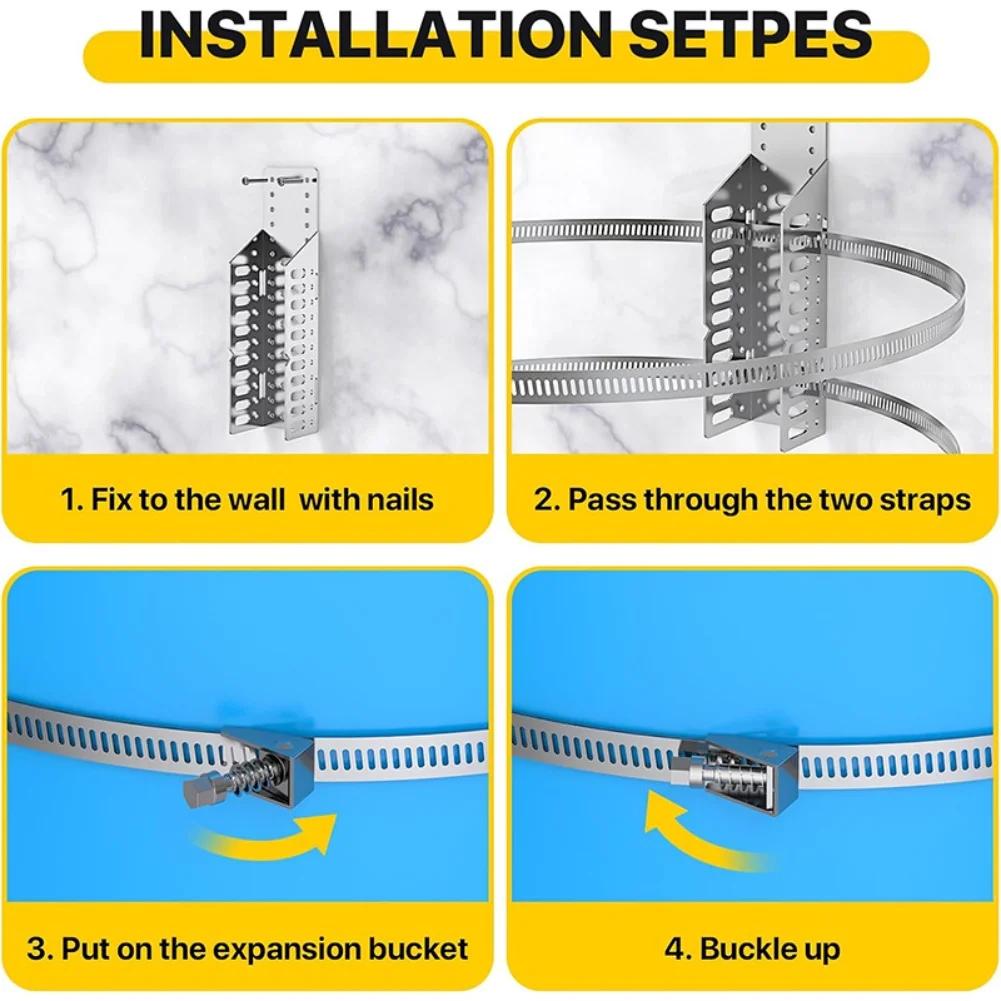 INSTALLATION SETPES

1. Fix to the wall  with nails

2. Pass through the two straps

3. Put on the expansion bucket

4. Buckle up