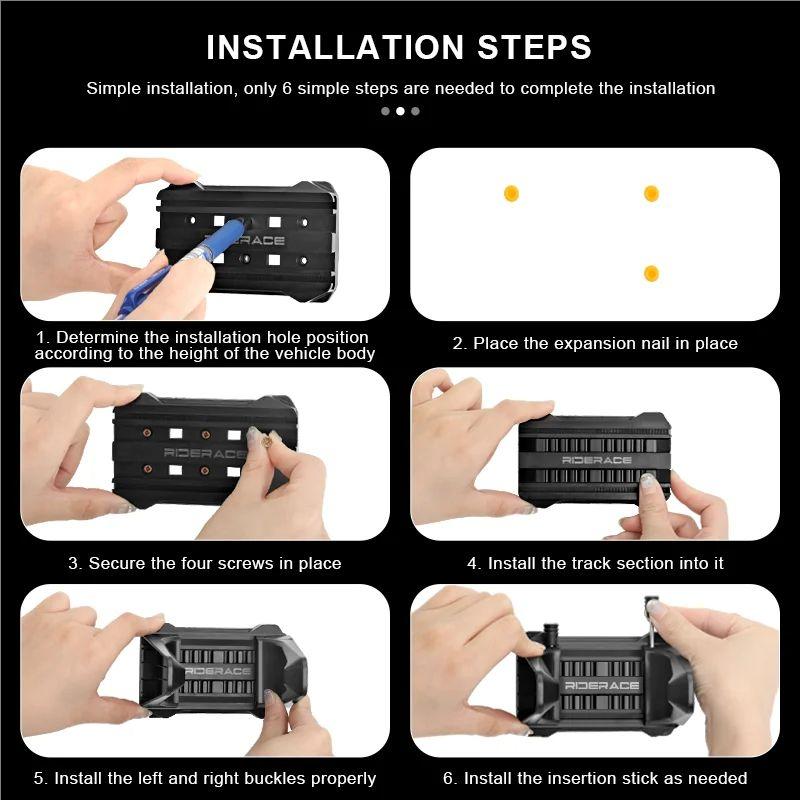 INSTALLATION STEPS

Simple installation, only 6 simple steps are needed to complete the installation

RIDERACE

1. Determine the installation hole position according to the height of the vehicle body

2. Place the expansion nail in place

RIDERACE

3. Secure the four screws in place

RIDERACE

4. Install the track section into it

RIDERACE

5. Install the left and right buckles properly

RIDERACE

6. Install the insertion stick as needed