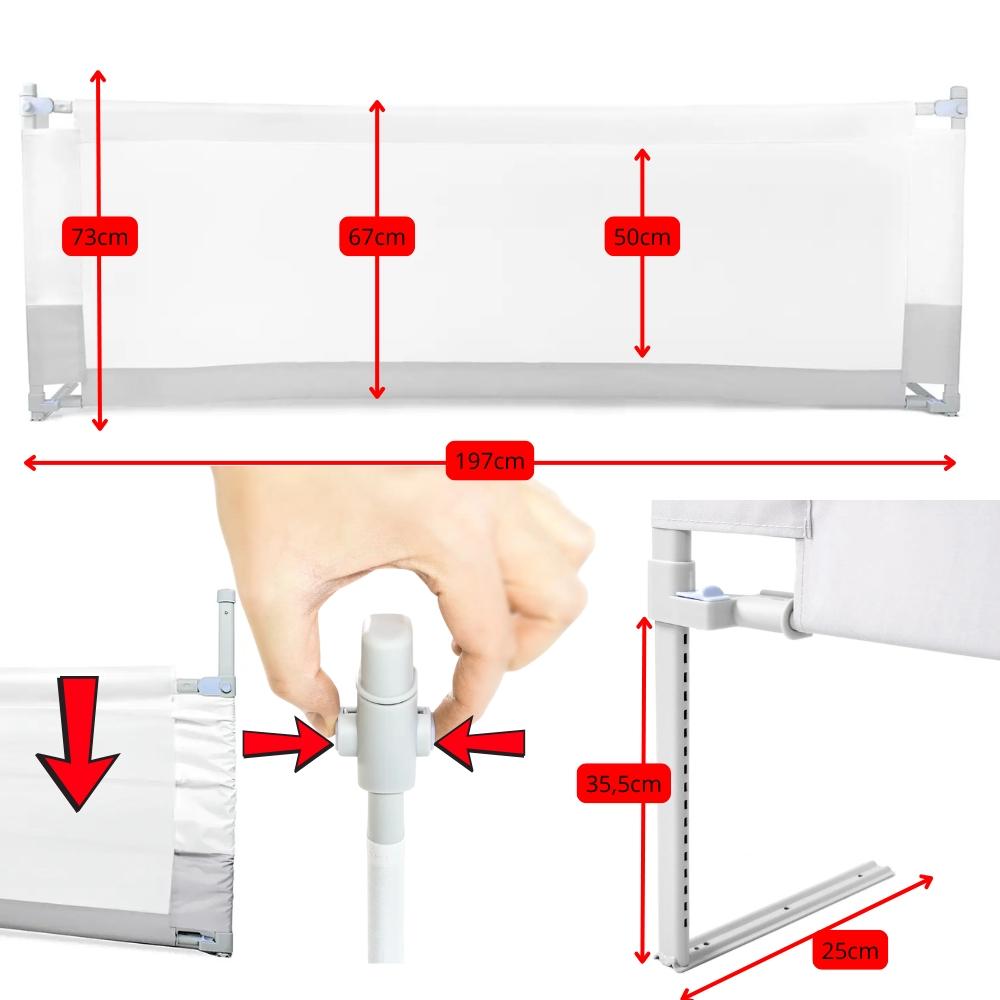 73cm
67cm
50cm
197cm
35,5cm
25cm