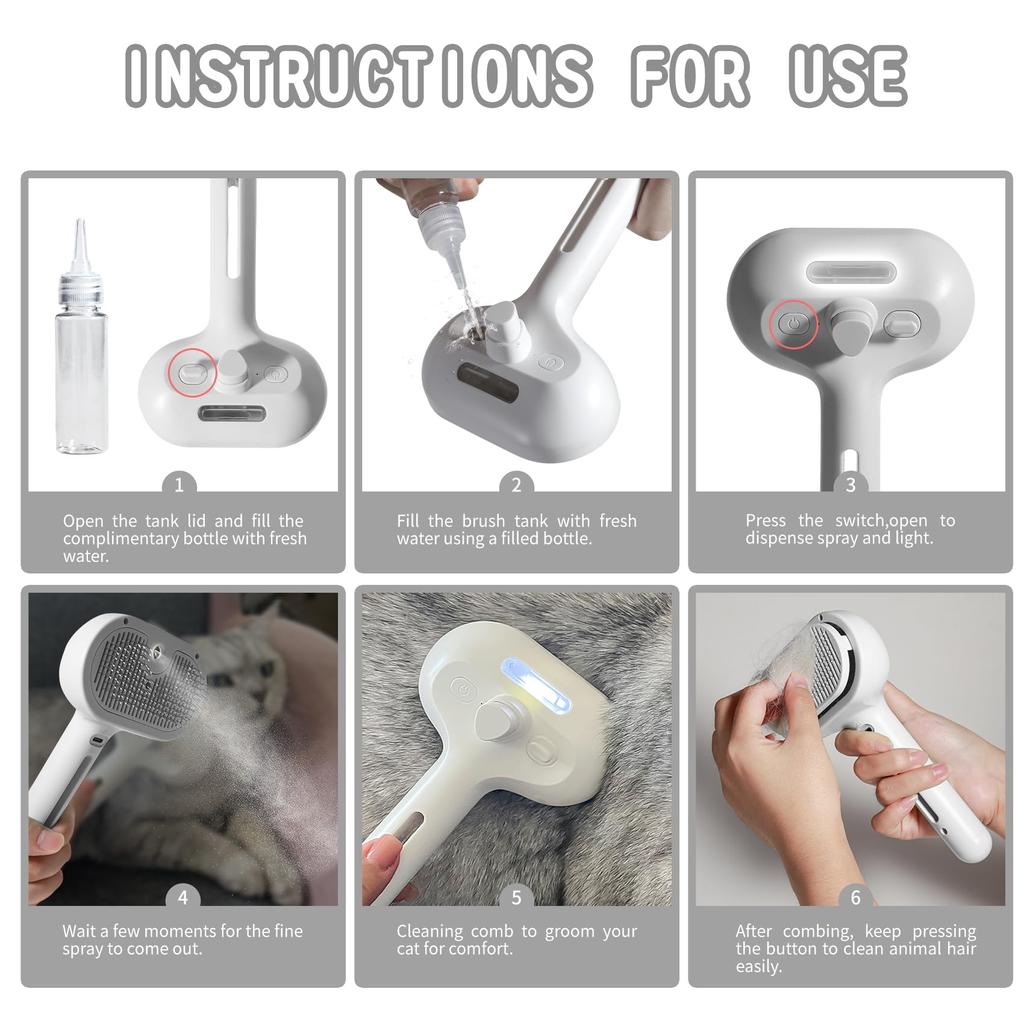 INSTRUCTIONS FOR USE

1

Open the tank lid and fill the complimentary bottle with fresh water.

2

Fill the brush tank with fresh water using a filled bottle.

3

Press the switch,open to dispense spray and light.

4

Wait a few moments for the fine spray to come out.

5

Cleaning comb to groom your cat for comfort.

6

After combing, keep pressing the button to clean animal hair easily.