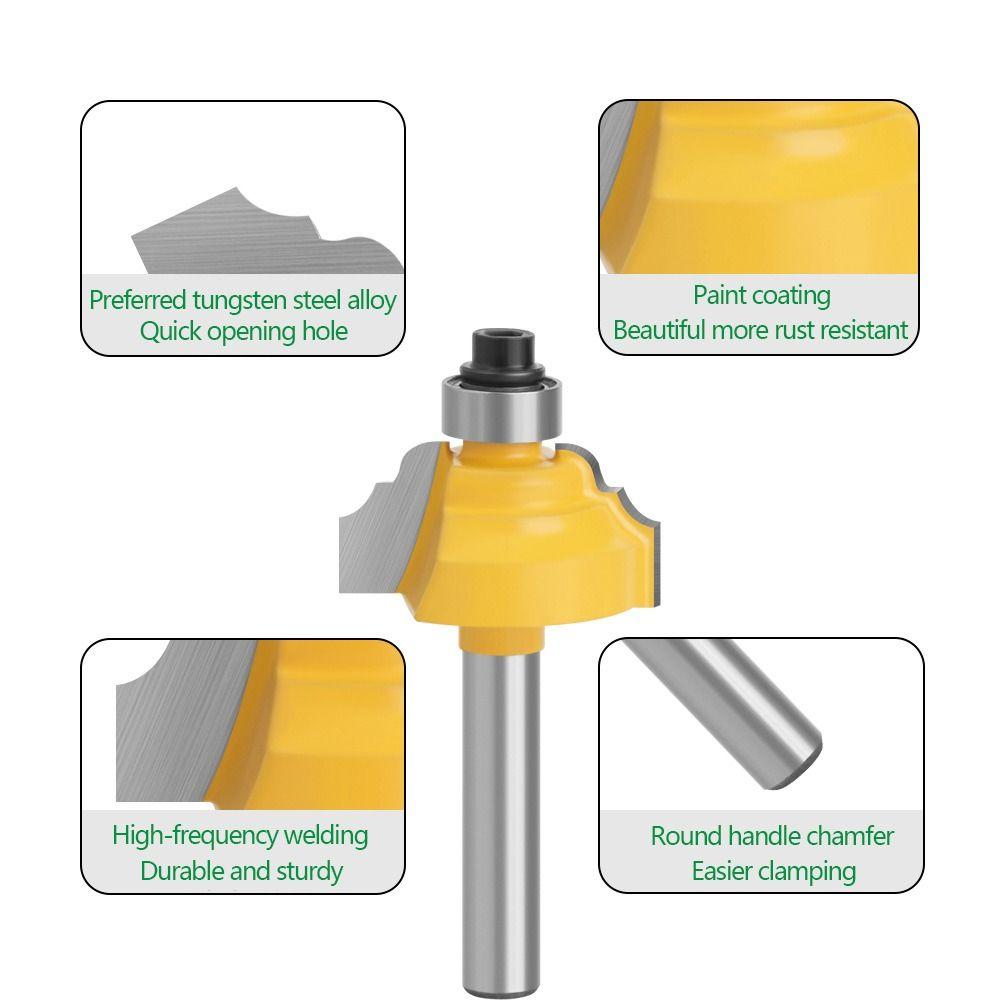 Preferred tungsten steel alloy
Quick opening hole

Paint coating
Beautiful more rust resistant

High-frequency welding
Durable and sturdy

Round handle chamfer
Easier clamping