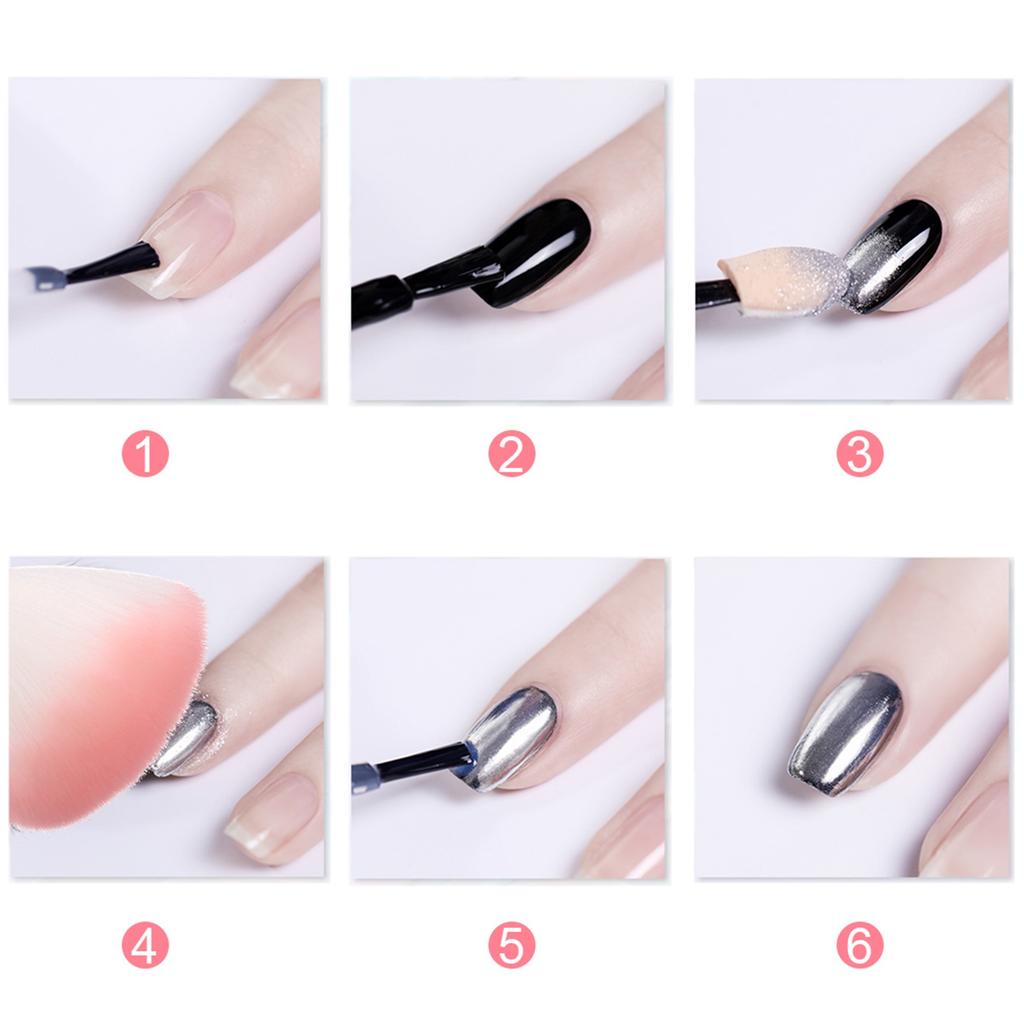 1

2

3

4

5

6