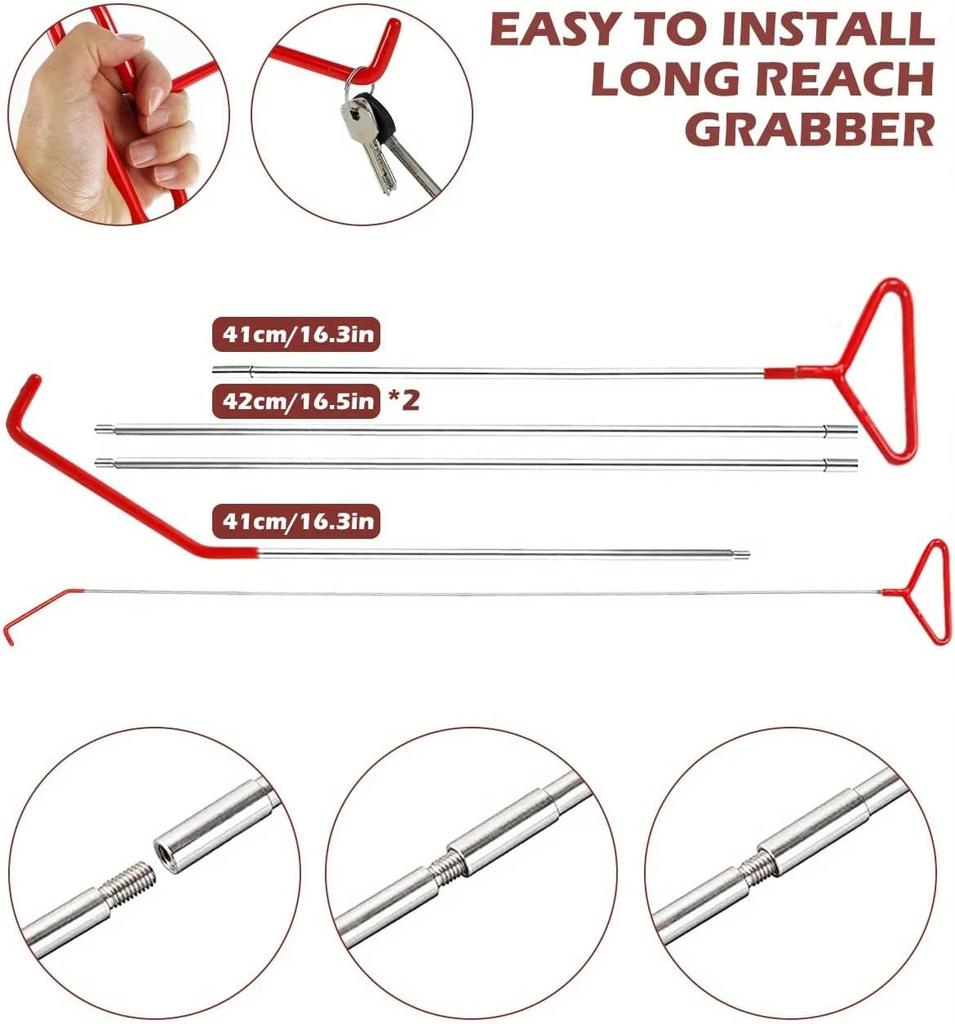 EASY TO INSTALL LONG REACH GRABBER

41cm/16.3in

42cm/16.5in *2

41cm/16.3in