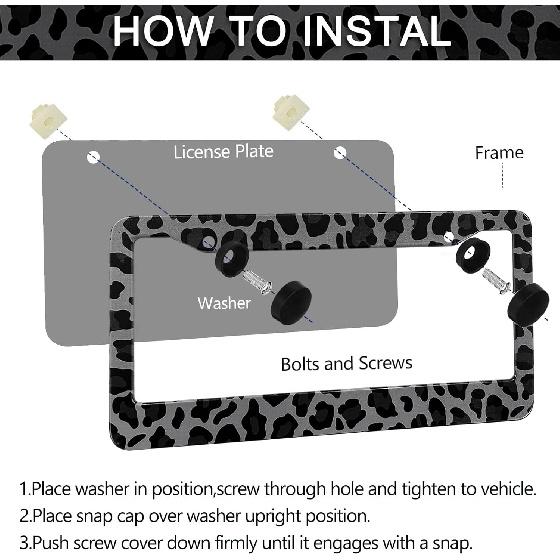 HOW TO INSTAL

License Plate

Frame

Washer

Bolts and Screws

1.Place washer in position,screw through hole and tighten to vehicle.
2.Place snap cap over washer upright position.
3.Push screw cover down firmly until it engages with a snap.