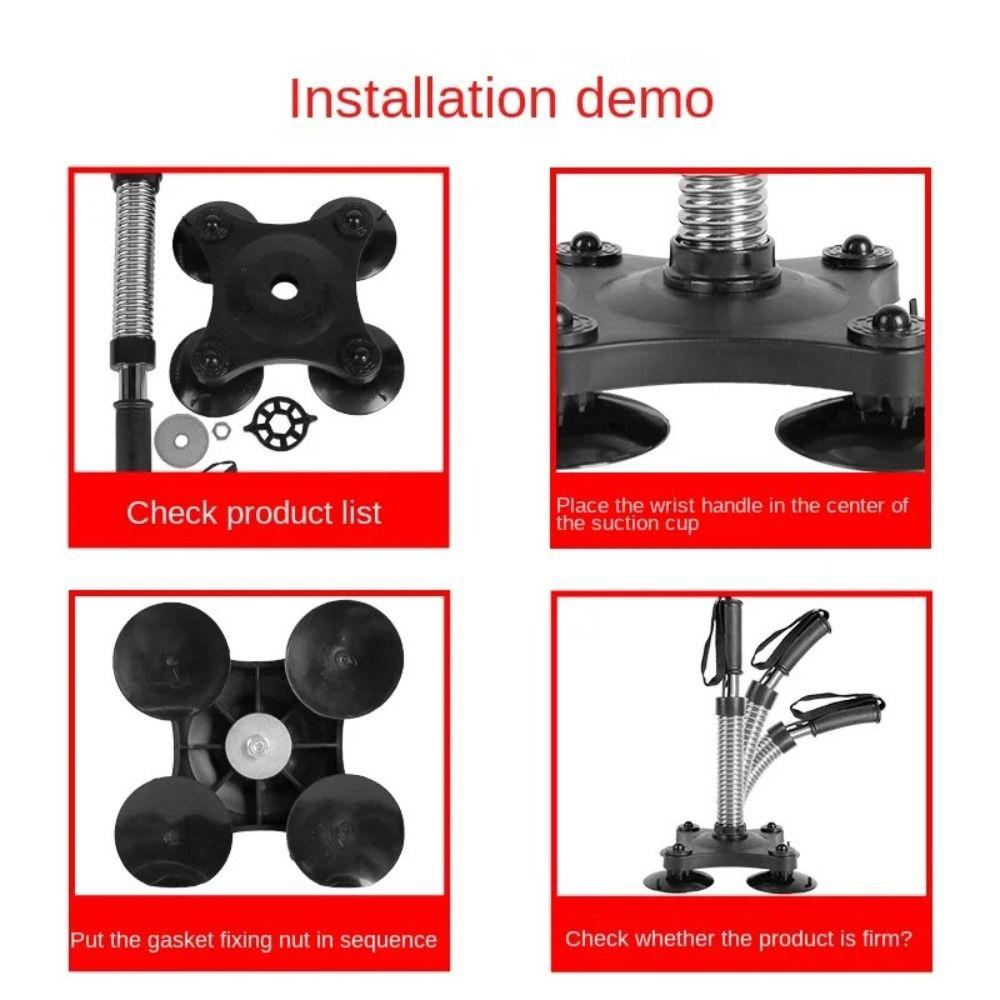 Installation demo

Check product list

Place the wrist handle in the center of the suction cup

Put the gasket fixing nut in sequence

Check whether the product is firm?