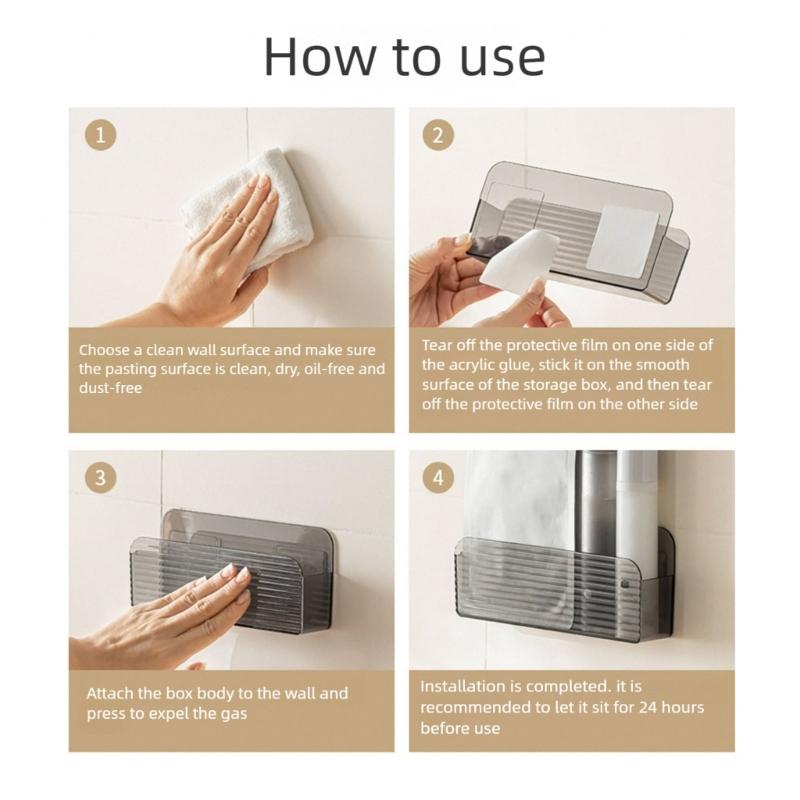 How to use

1

Choose a clean wall surface and make sure the pasting surface is clean, dry, oil-free and dust-free

2

Tear off the protective film on one side of the acrylic glue, stick it on the smooth surface of the storage box, and then tear off the protective film on the other side

3

Attach the box body to the wall and press to expel the gas

4

Installation is completed. it is recommended to let it sit for 24 hours before use