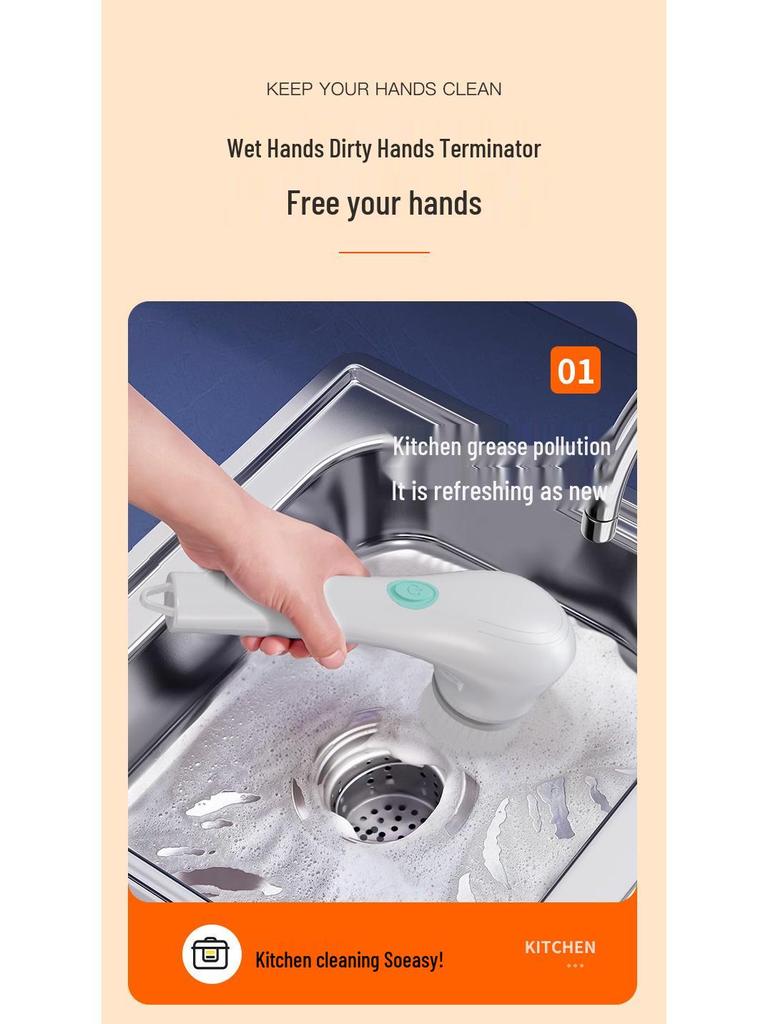 KEEP YOUR HANDS CLEAN

Wet Hands Dirty Hands Terminator

Free your hands

01

Kitchen grease pollution

It is refreshing as new

Kitchen cleaning Soeasy!

KITCHEN