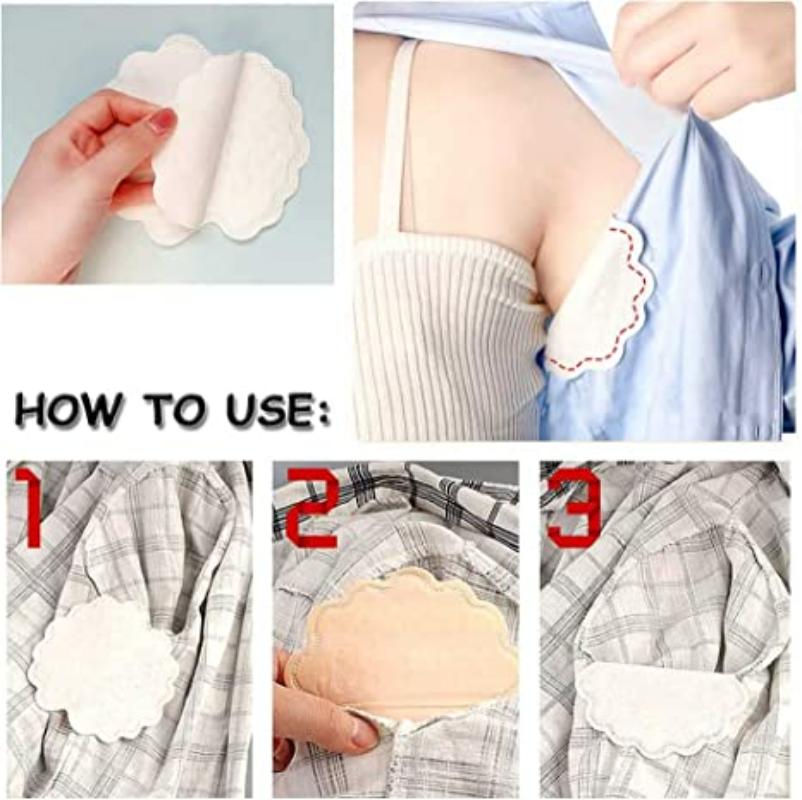 HOW TO USE:

1

2

3